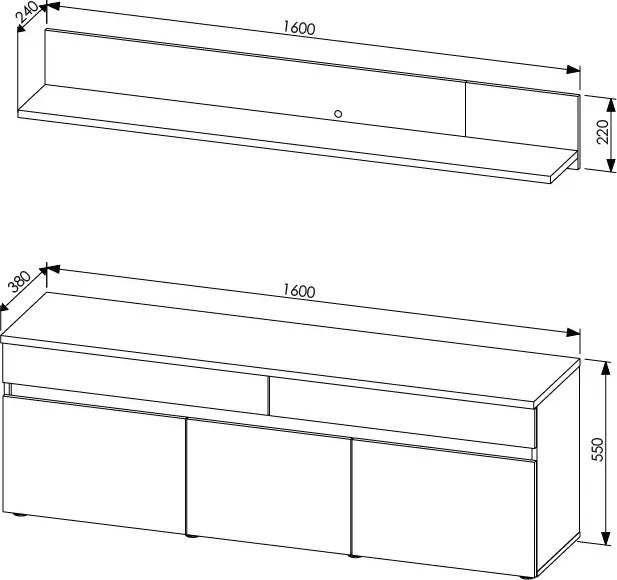 240
1600
220
380
1600
550