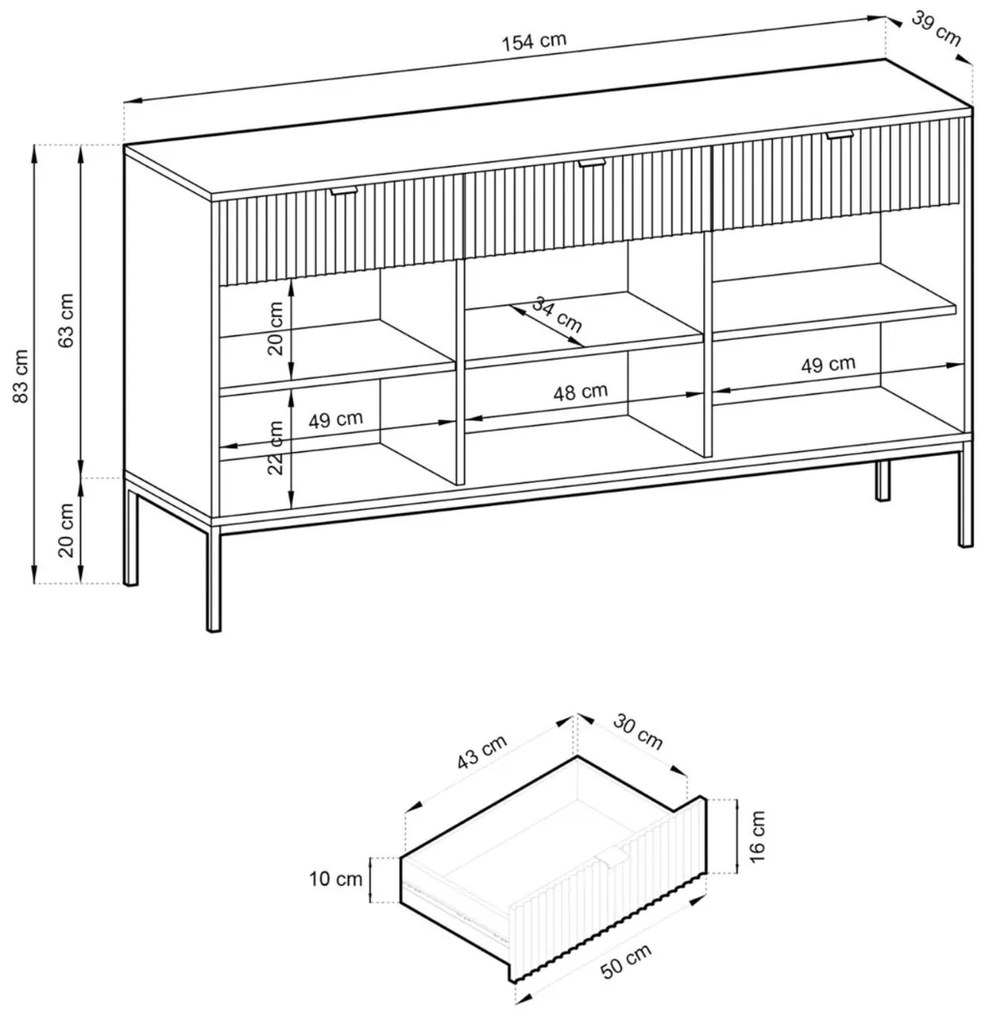 154 cm
39 cm
83 cm
63 cm
20 cm
20 cm
34 cm
49 cm
48 cm
49 cm
22 cm
43 cm
30 cm
16 cm
10 cm
50 cm