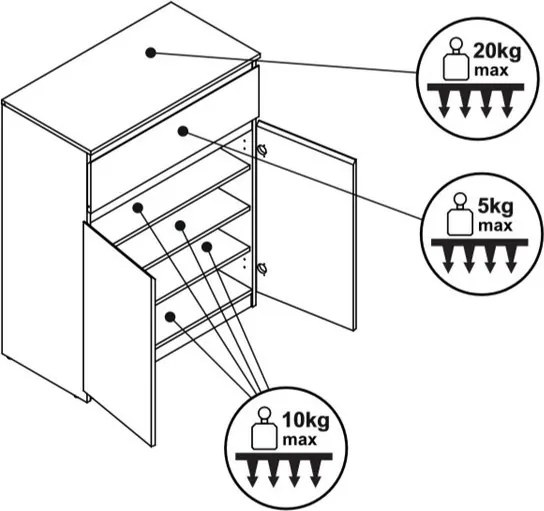 20kg
max

5kg
max

10kg
max