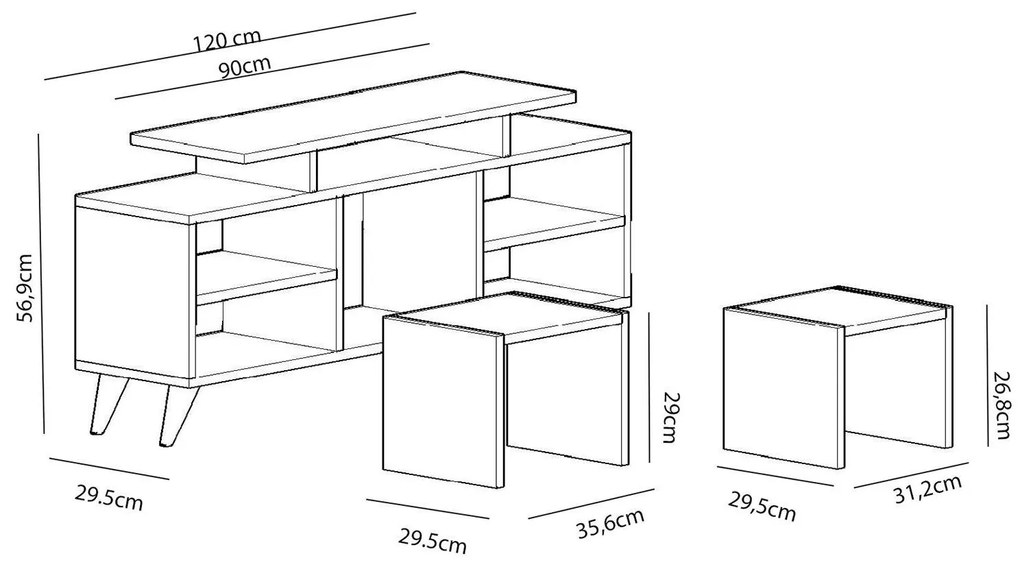 120 cm
90cm
56,9cm
29.5cm
29cm
29.5cm
35,6cm
26,8cm
29,5cm
31,2cm