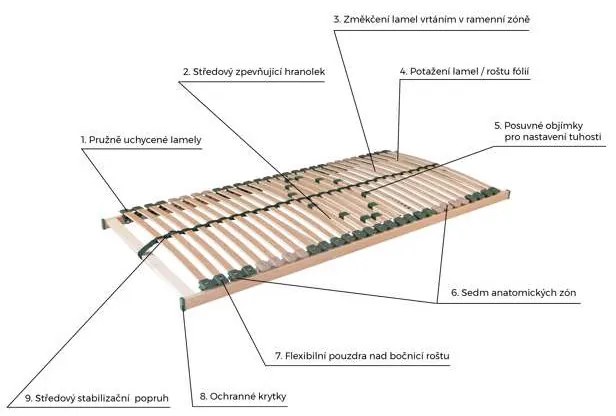 3. Změkčení lamel vrtáním v ramenní zóně

2. Středový zpevňující hranolek

4. Potažení lamel / roštu fólií

5. Posuvné objímky pro nastavení tuhosti

1. Pružně uchycené lamely

6. Sedm anatomických zón

7. Flexibilní pouzdra nad bočnicí roštu

9. Středový stabilizační popruh

8. Ochranné krytky