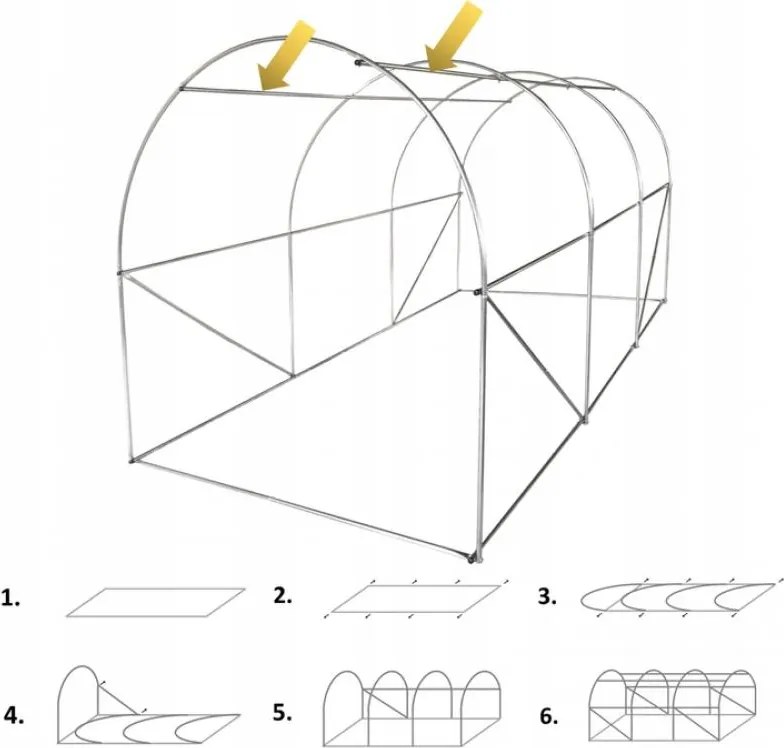 1.
2.
3.
4.
5.
6.