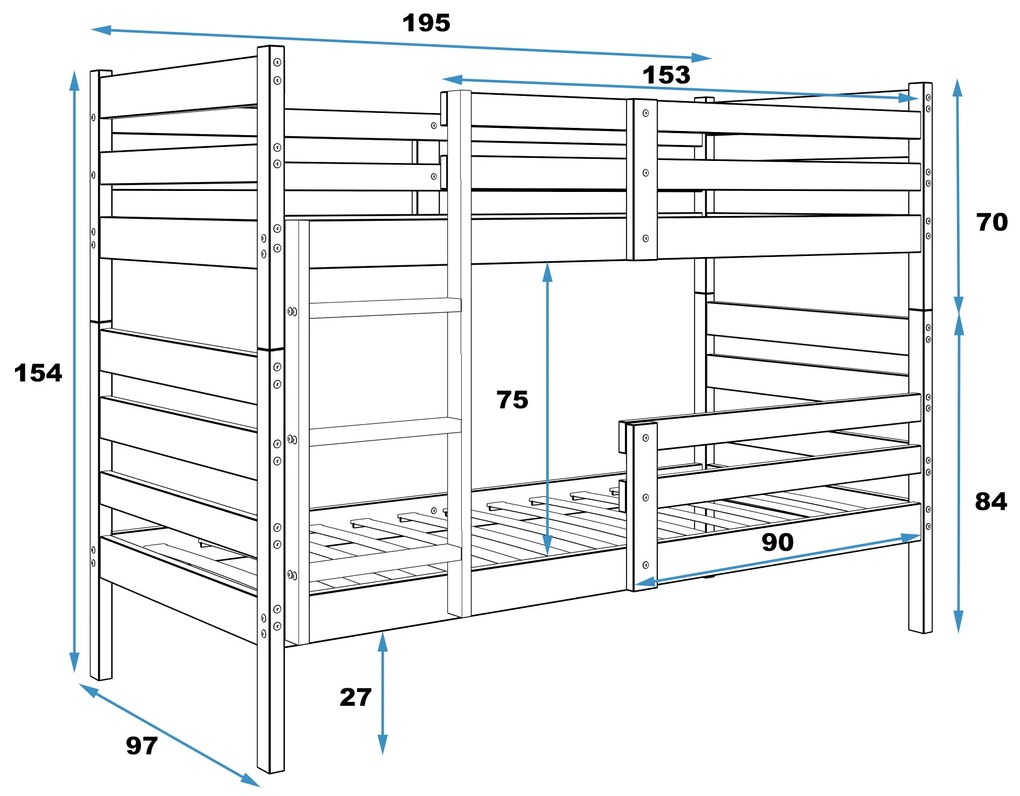 195
153
70
154
75
84
90
27
97