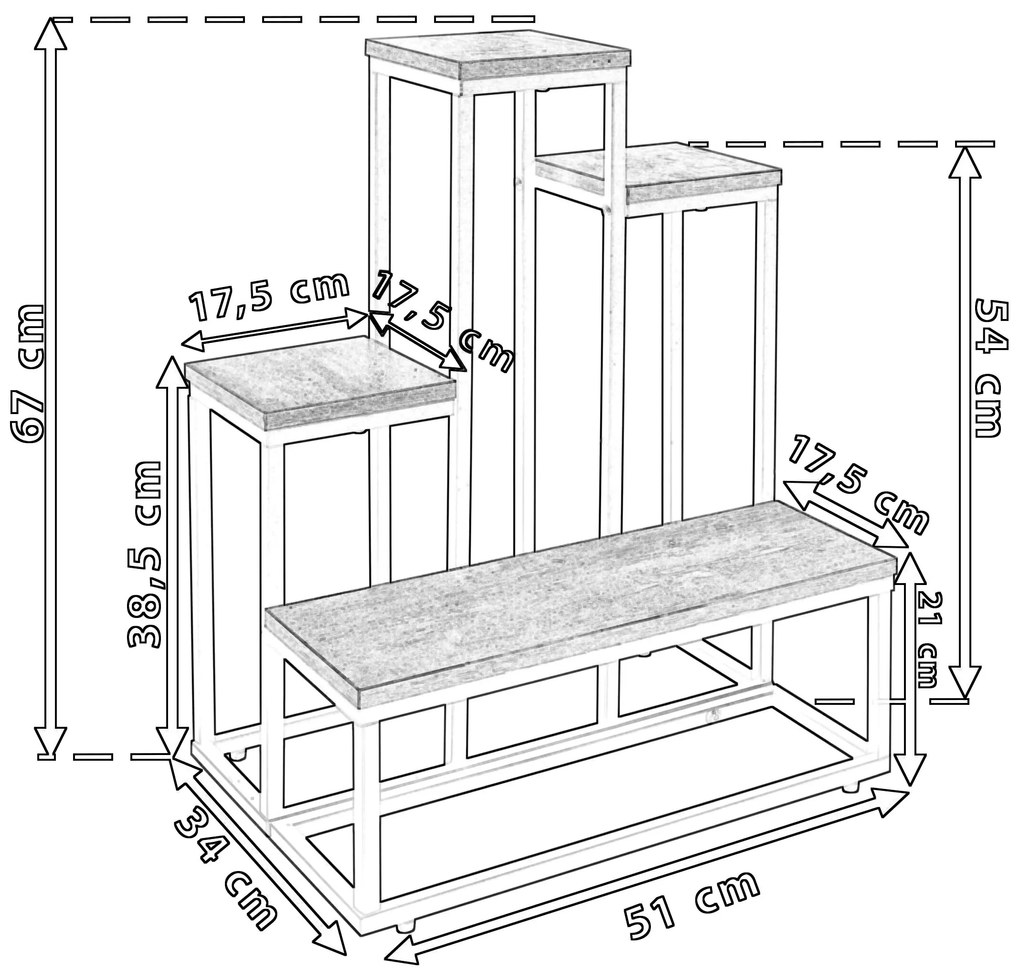 67 cm
17,5 cm
17,5 cm
38,5 cm
54 cm
17,5 cm
21 cm
34 cm
51 cm