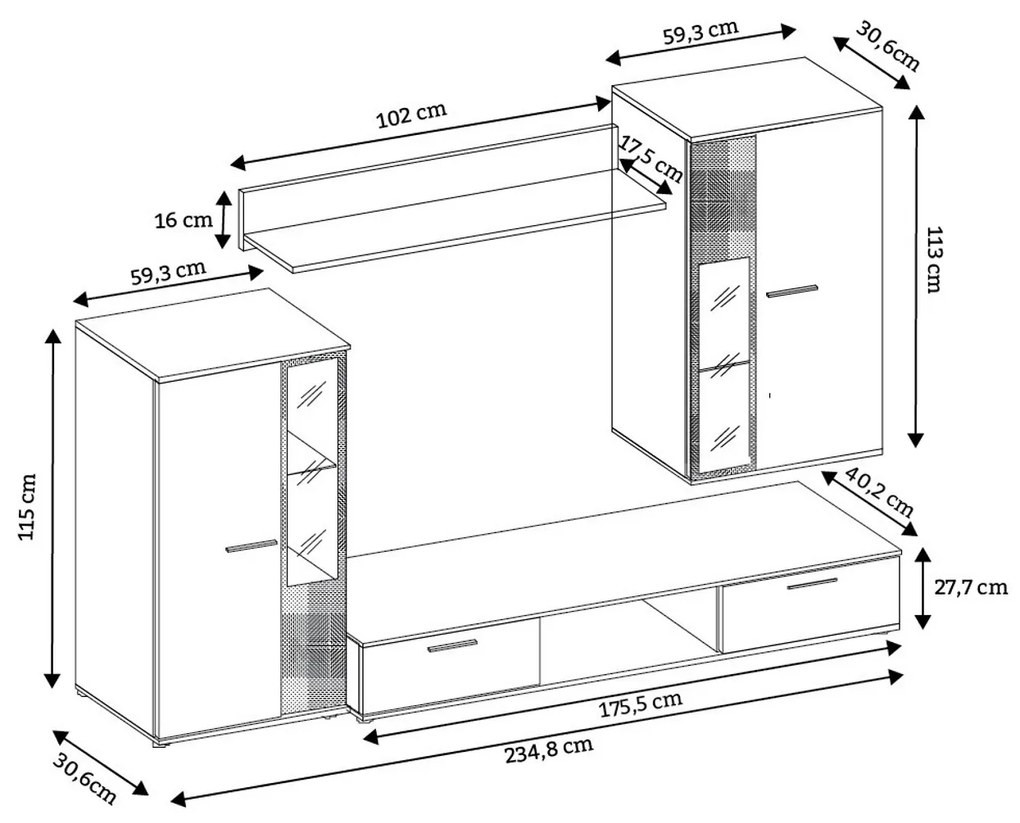 59,3 cm
30,6cm
102 cm
17,5 cm
16 cm
113 cm
59,3 cm
115 cm
40,2 cm
27,7 cm
175,5 cm
234,8 cm
30,6cm