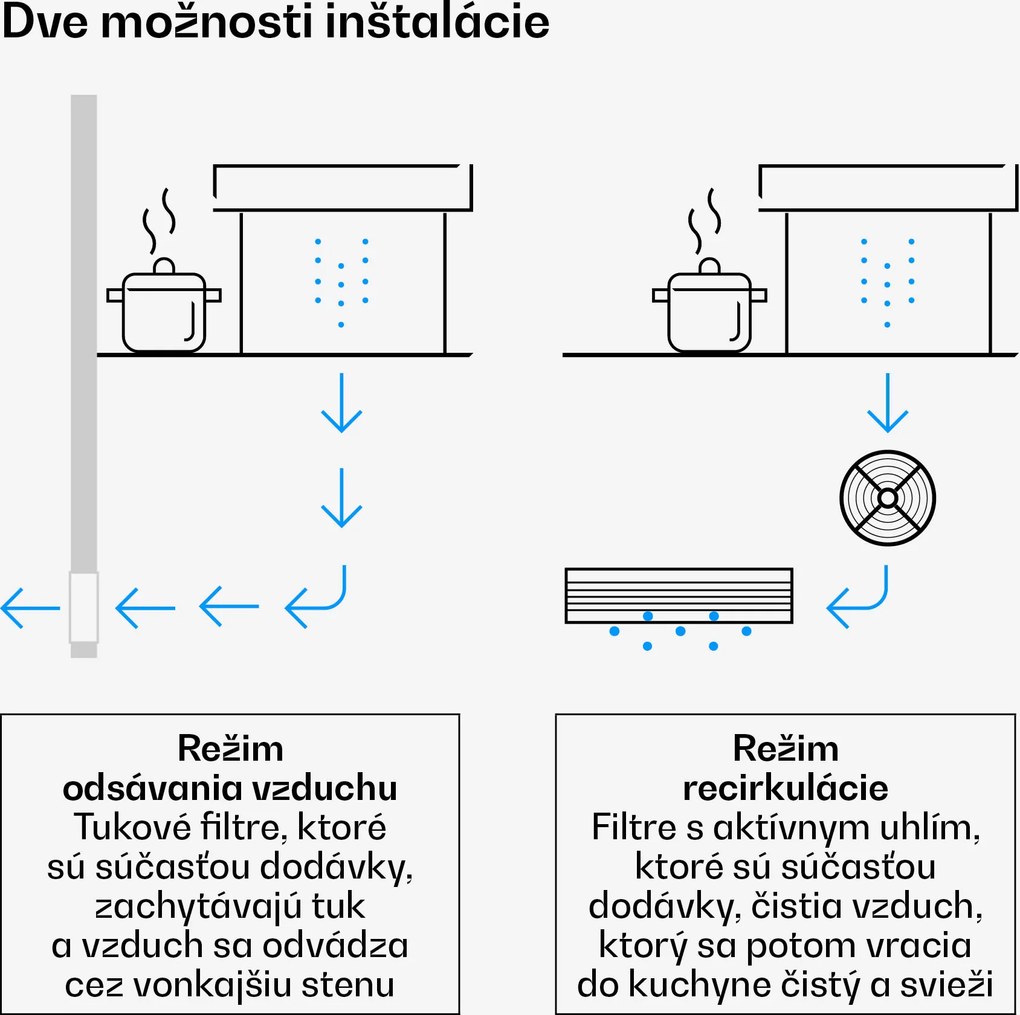 Dve možnosti inštalácie

Režim odsávania vzduchu
Tukové filtre, ktoré sú súčasťou dodávky, zachytávajú tuk a vzduch sa odvádza cez vonkajšiu stenu

Režim recirkulácie
Filtre s aktívnym uhlím, ktoré sú súčasťou dodávky, čistia vzduch, ktorý sa potom vracia do kuchyne čistý a svieži