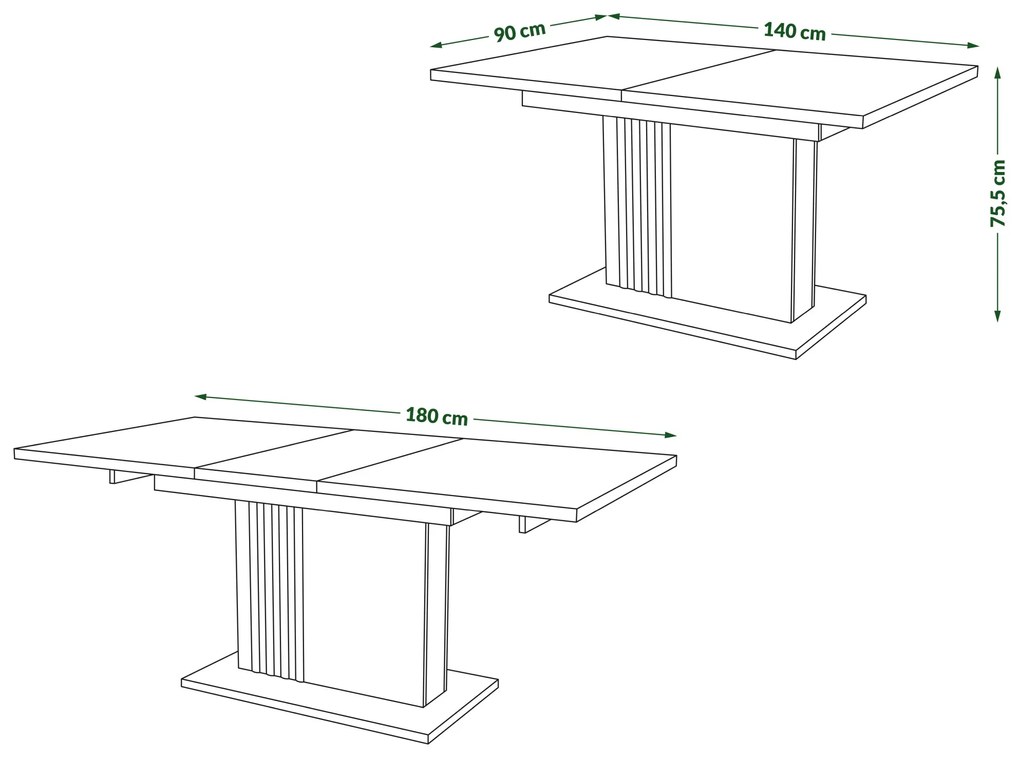 90 cm
140 cm
75,5 cm
180 cm