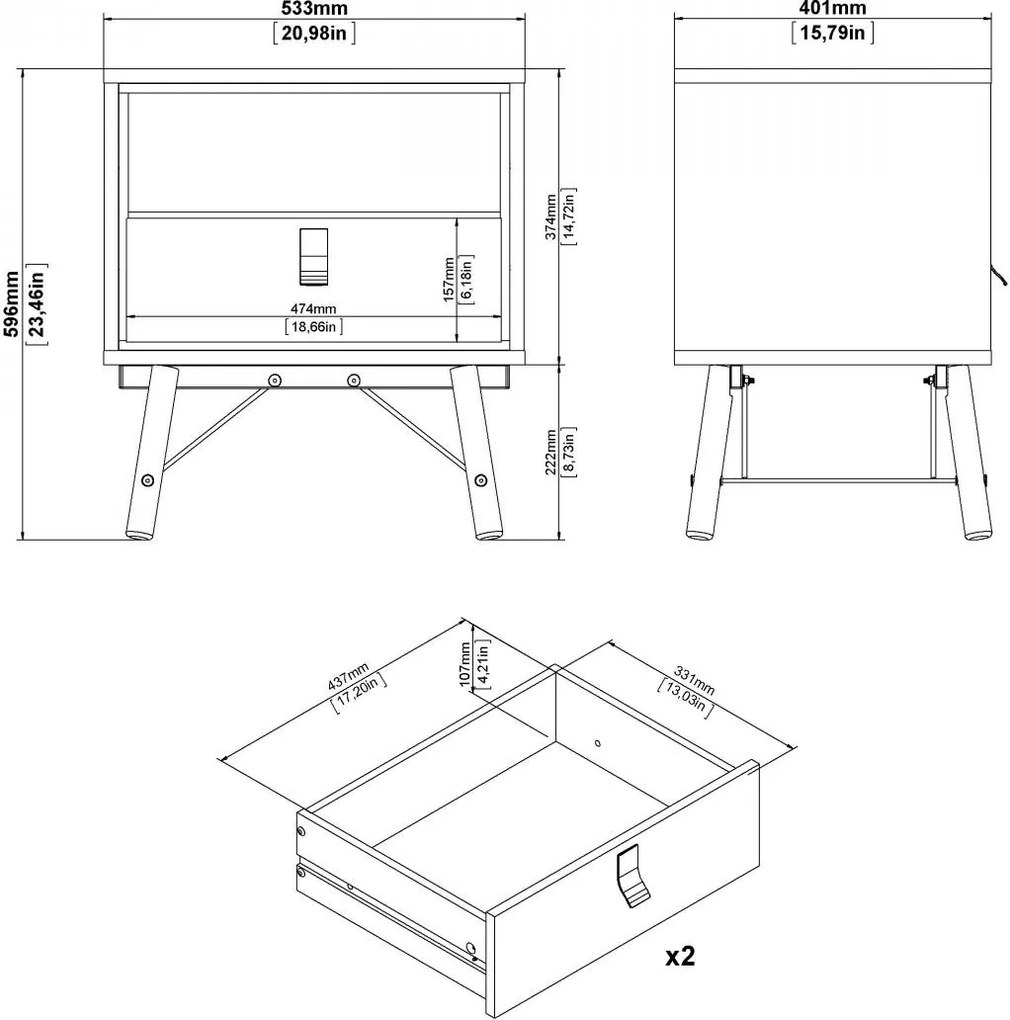 533mm
[20,98in]

401mm
[15,79in]

596mm
[23,46in]

374mm
[14,72in]

157mm
[6,18in]

474mm
[18,66in]

222mm
[8,73in]

437mm
[17,20in]

107mm
[4,21in]

331mm
[13,03in]

x2