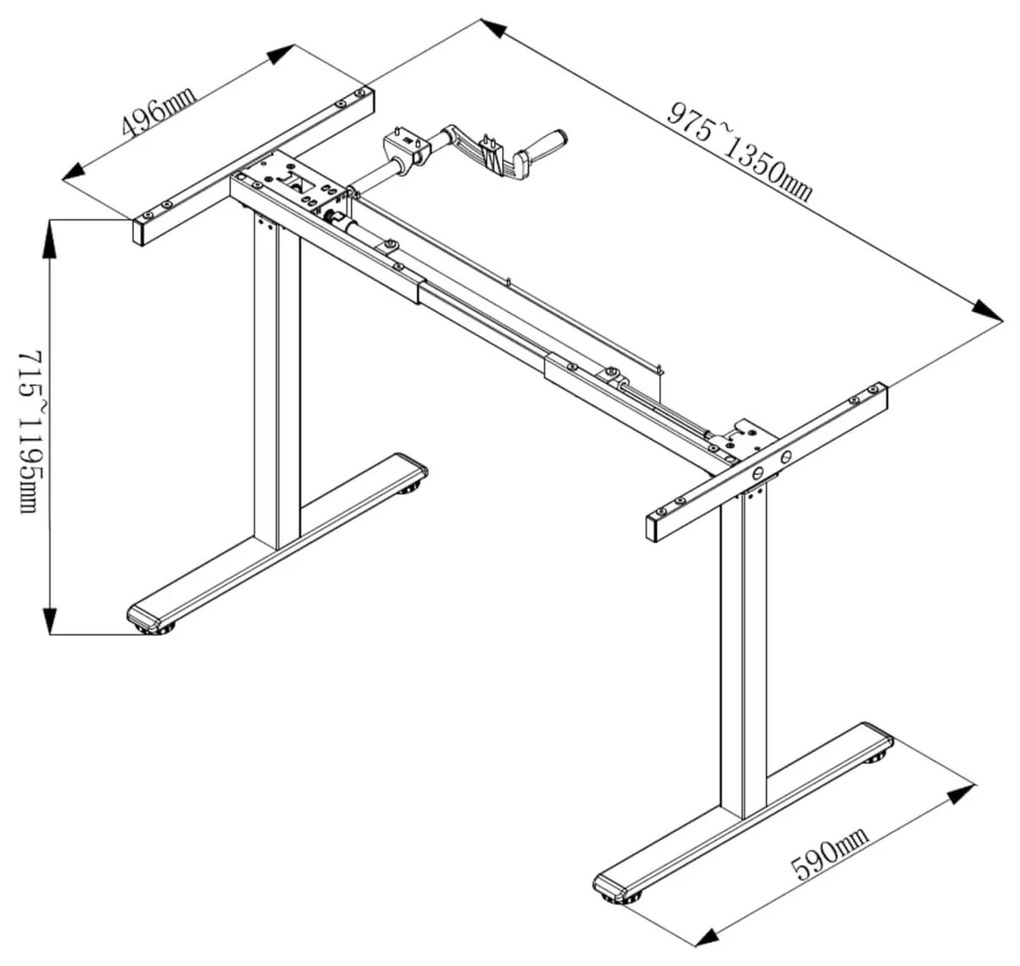 496mm

975~1350mm

715~1195mm

590mm