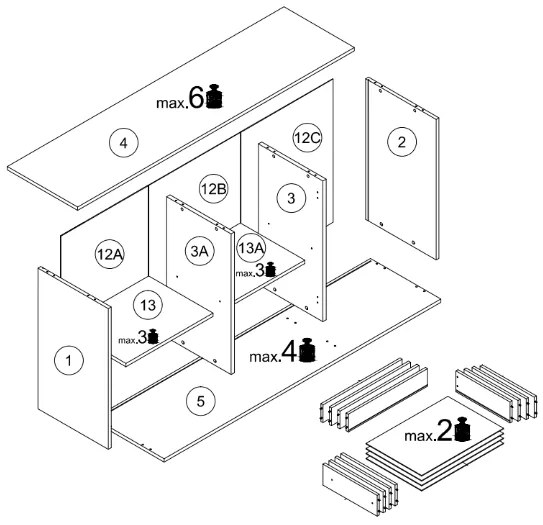 max.6

4

12C

2

12B

3

12A

3A

13A

max.3

13

max.3

1

max.4

5

max.2