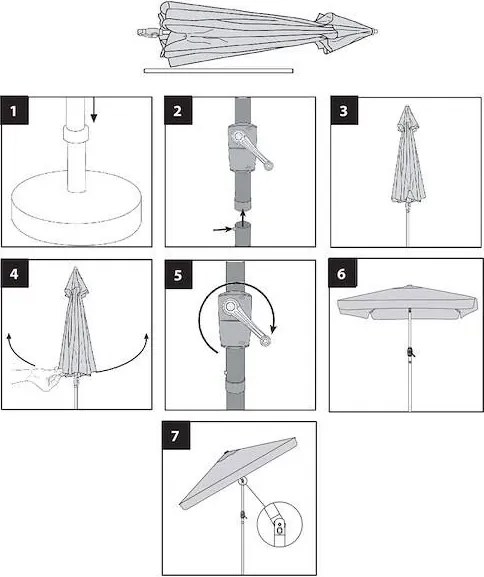 1

2

3

4

5

6

7