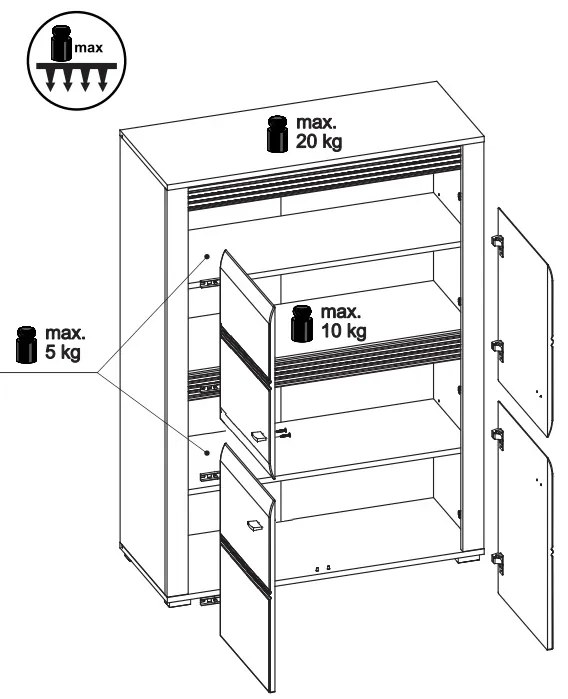 max

max.
20 kg

max.
10 kg

max.
5 kg