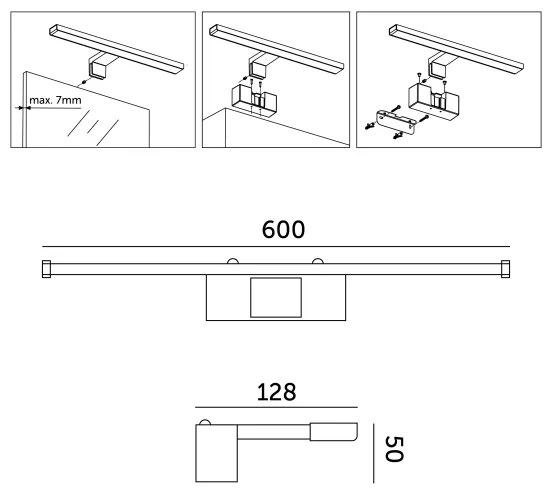 max. 7mm

600

128

50