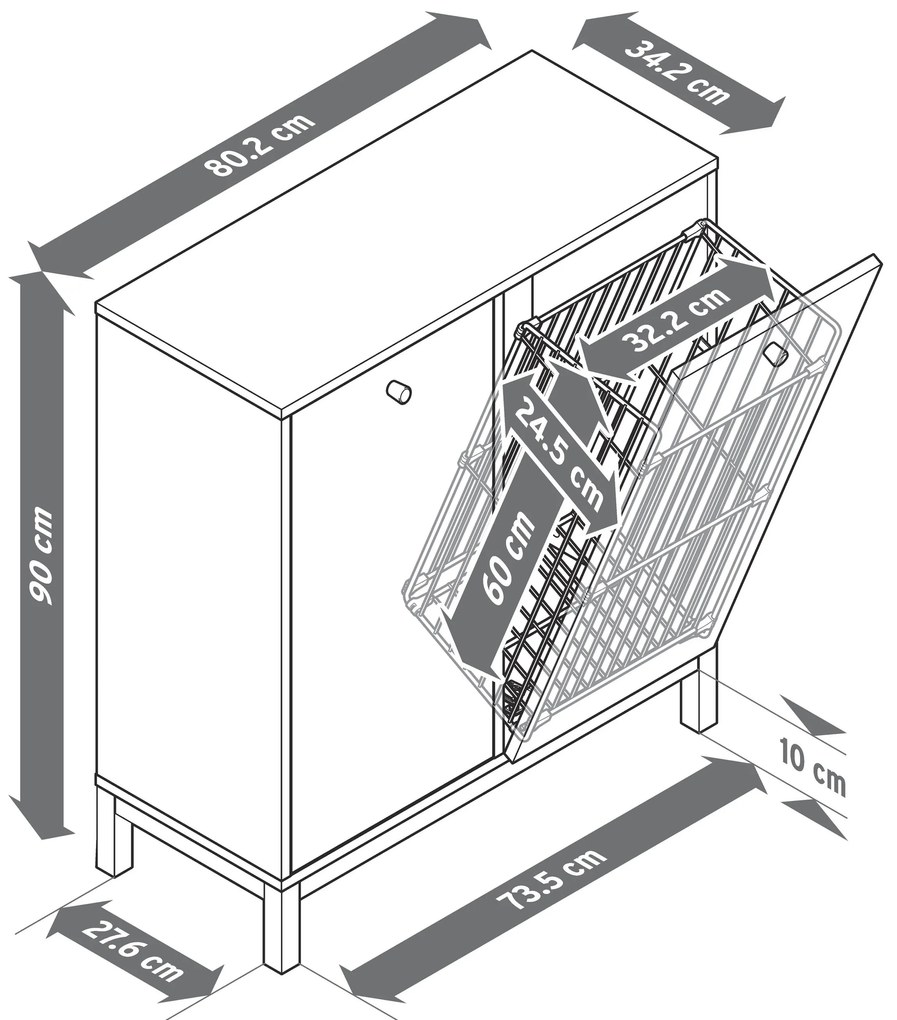 80.2 cm
34.2 cm
90 cm
32.2 cm
24.5 cm
60 cm
10 cm
73.5 cm
27.6 cm