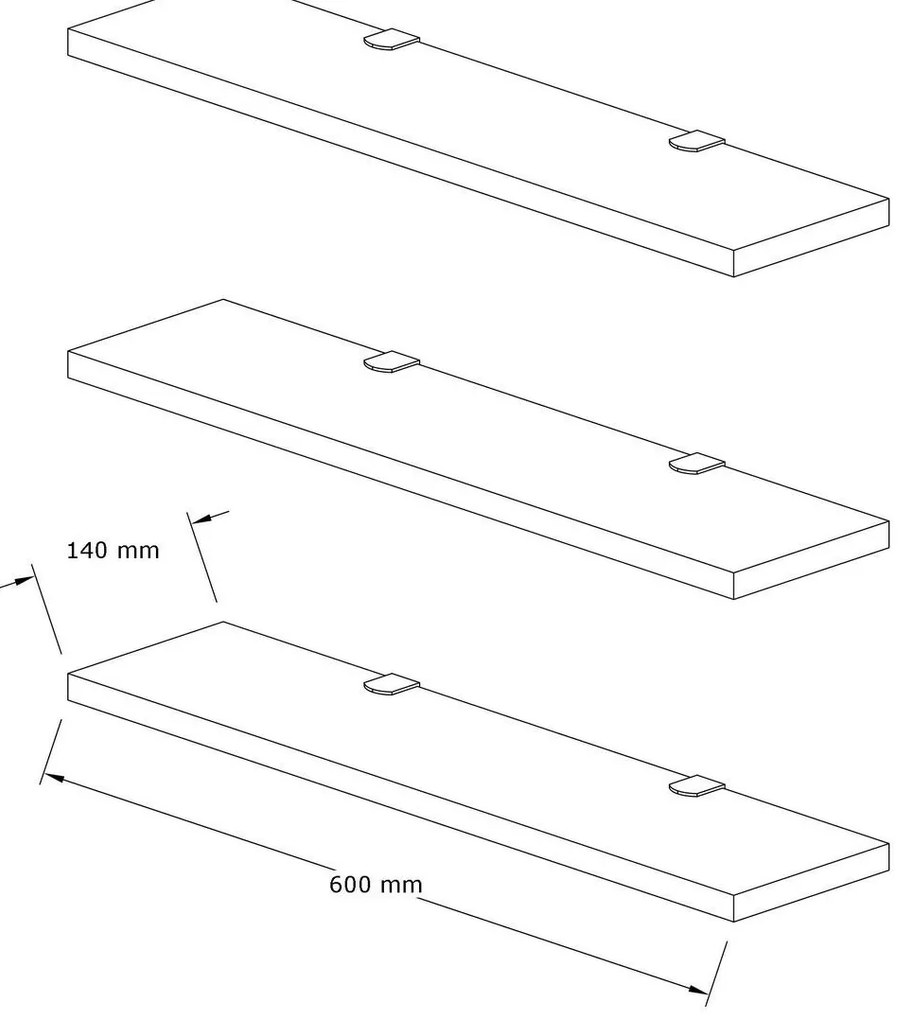 140 mm

600 mm