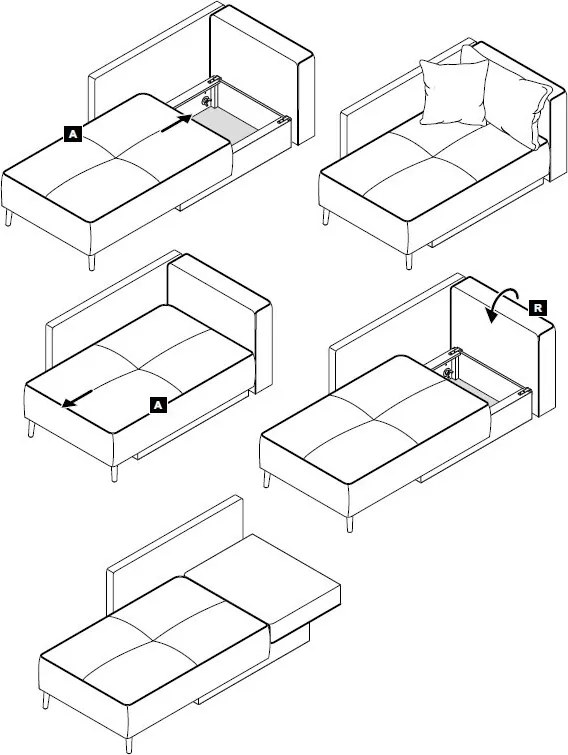 A

A

R