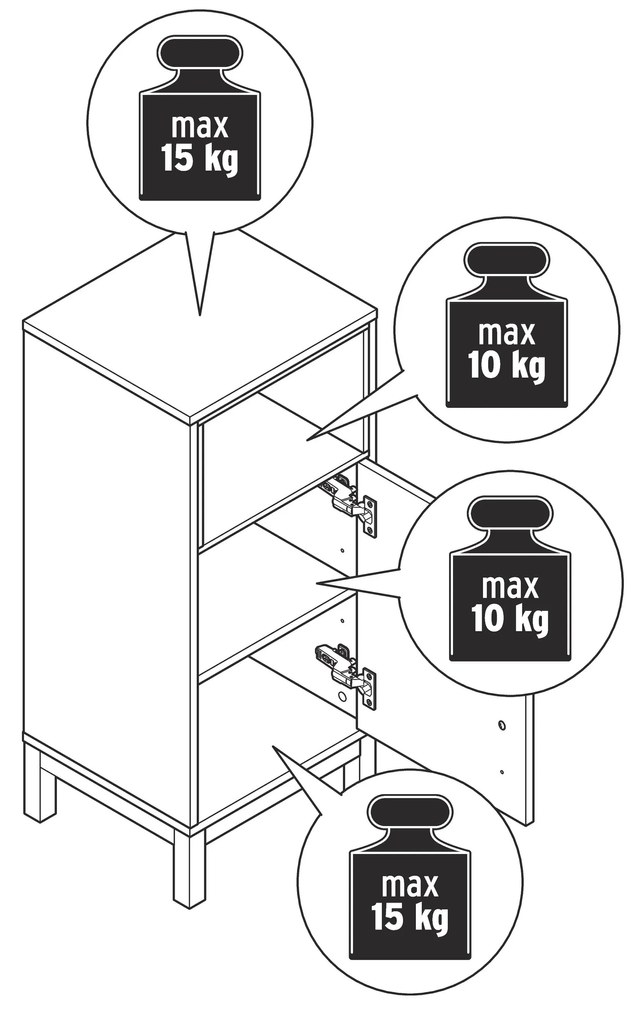 max
15 kg

max
10 kg

max
10 kg

max
15 kg