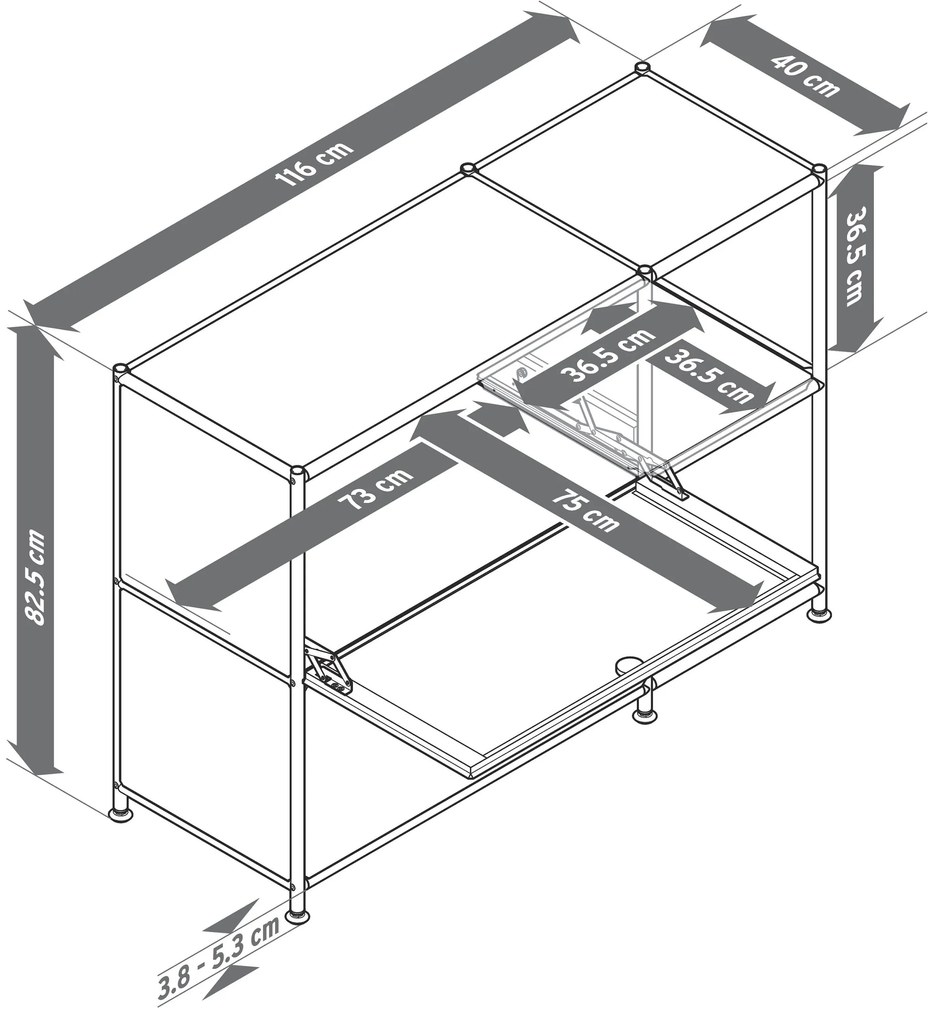 116 cm

40 cm

36.5 cm

82.5 cm

36.5 cm

36.5 cm

73 cm

75 cm

3.8 - 5.3 cm