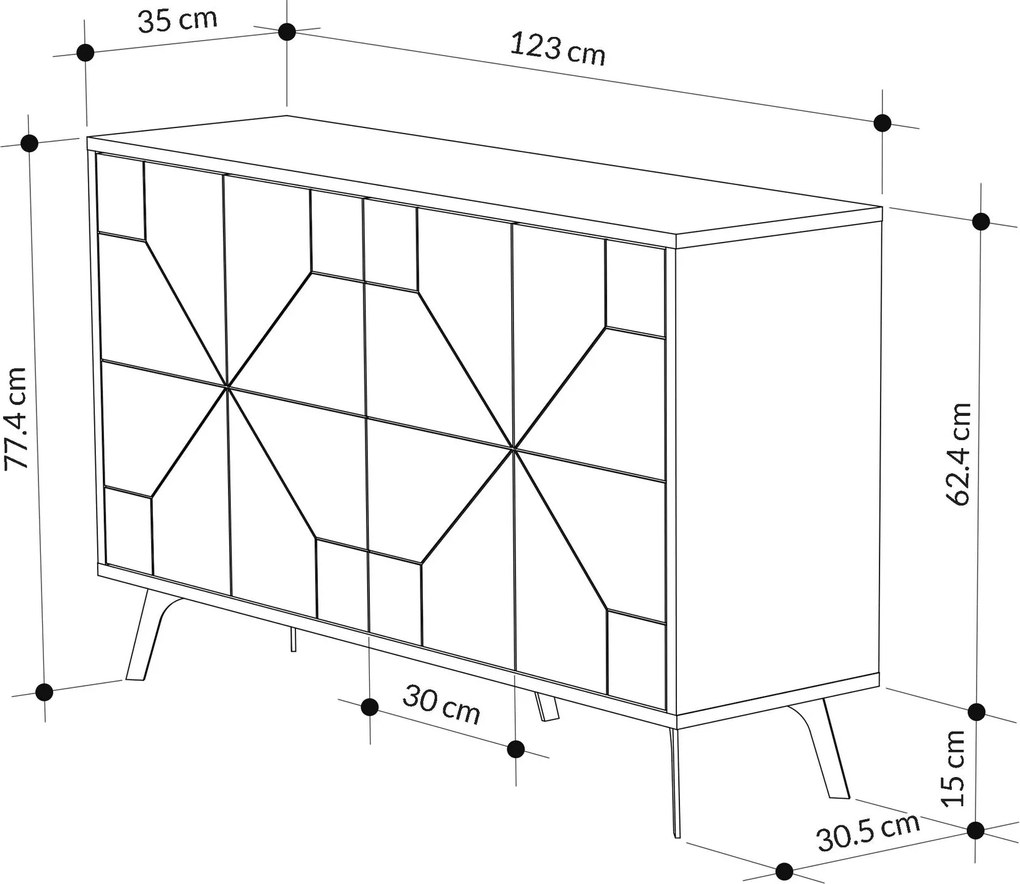 35 cm
123 cm
77.4 cm
62.4 cm
30 cm
15 cm
30.5 cm