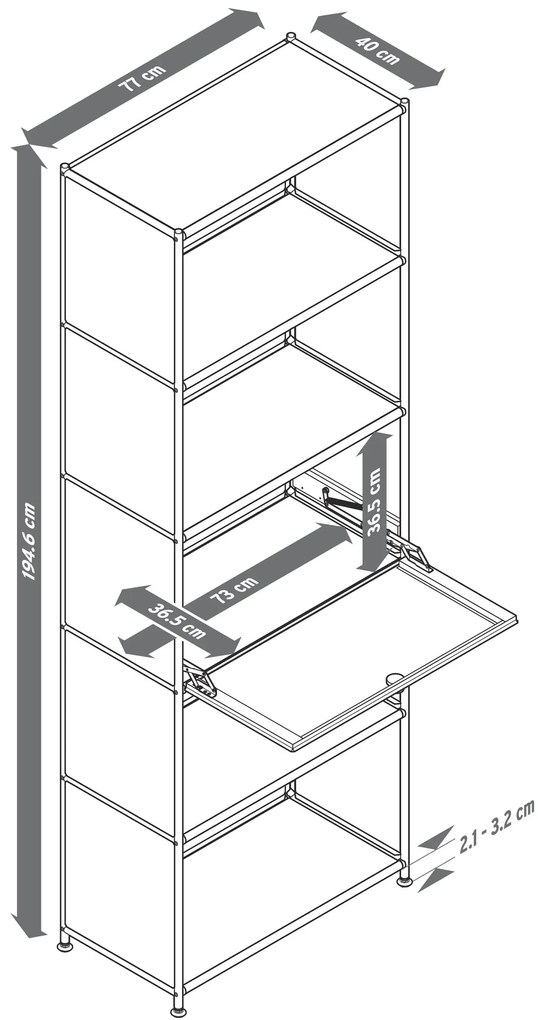 77 cm
40 cm
194.6 cm
36.5 cm
73 cm
36.5 cm
2.1 - 3.2 cm