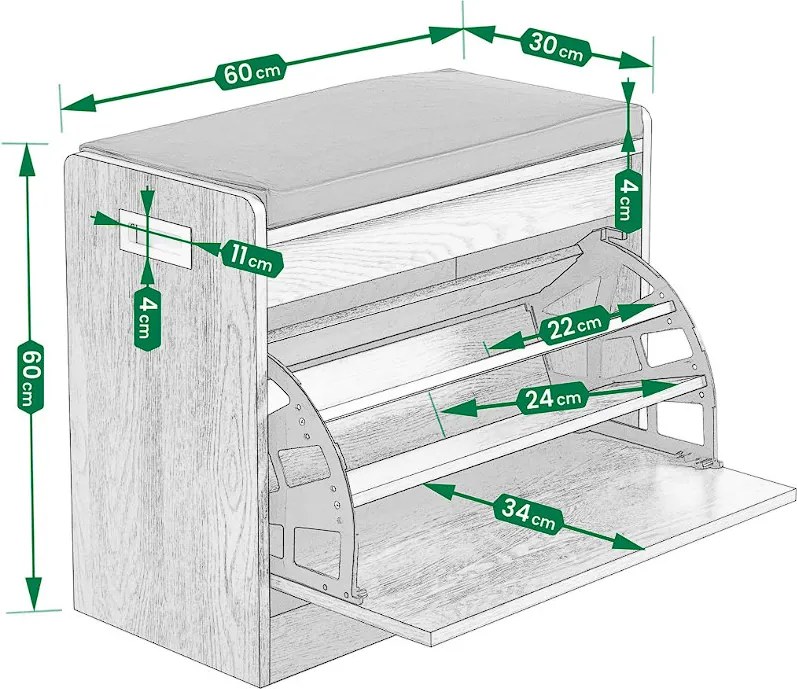 60 cm
30 cm
4 cm
11 cm
4 cm
60 cm
22 cm
24 cm
34 cm