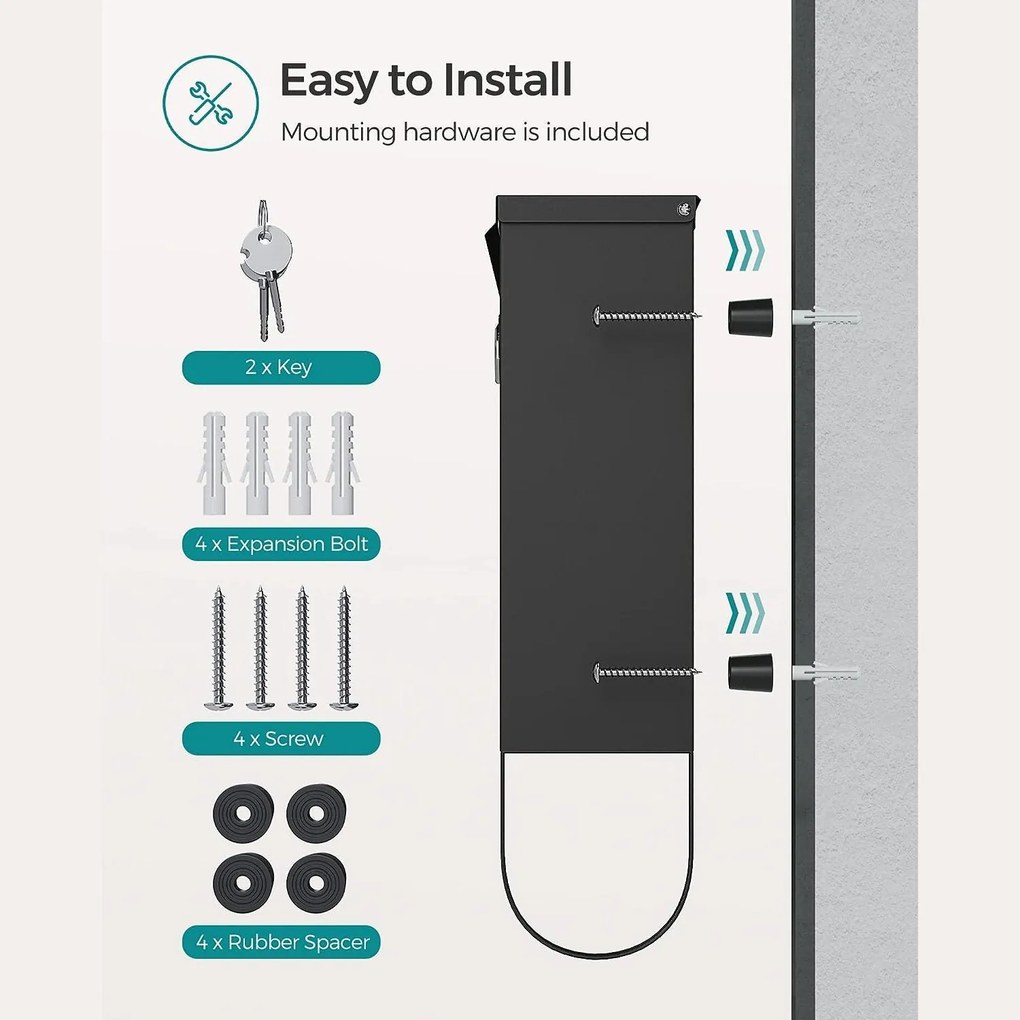 Easy to Install
Mounting hardware is included

2 x Key

4 x Expansion Bolt

4 x Screw

4 x Rubber Spacer