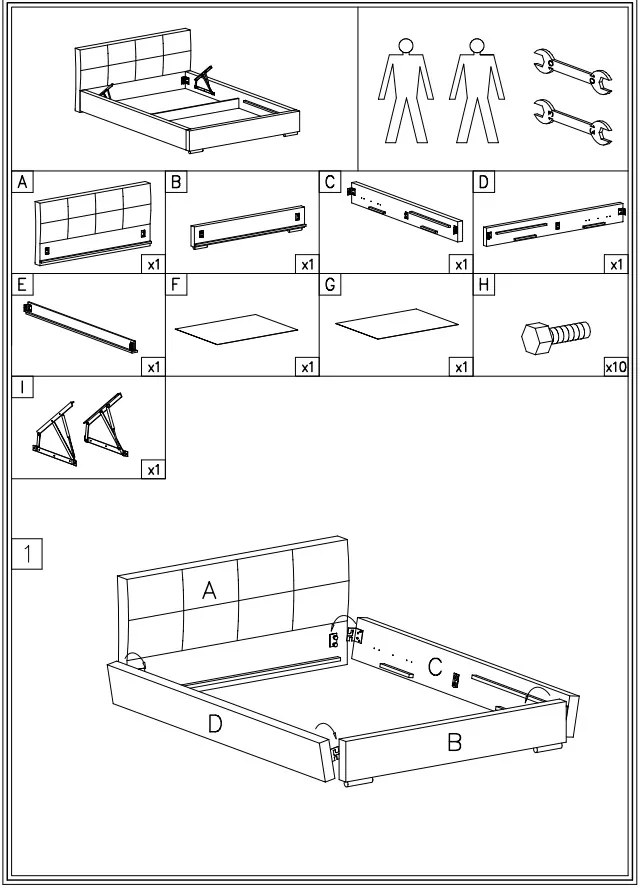 A
x1

B
x1

C
x1

D
x1

E
x1

F
x1

G
x1

H
x10

I
x1

1

A

C

D

B