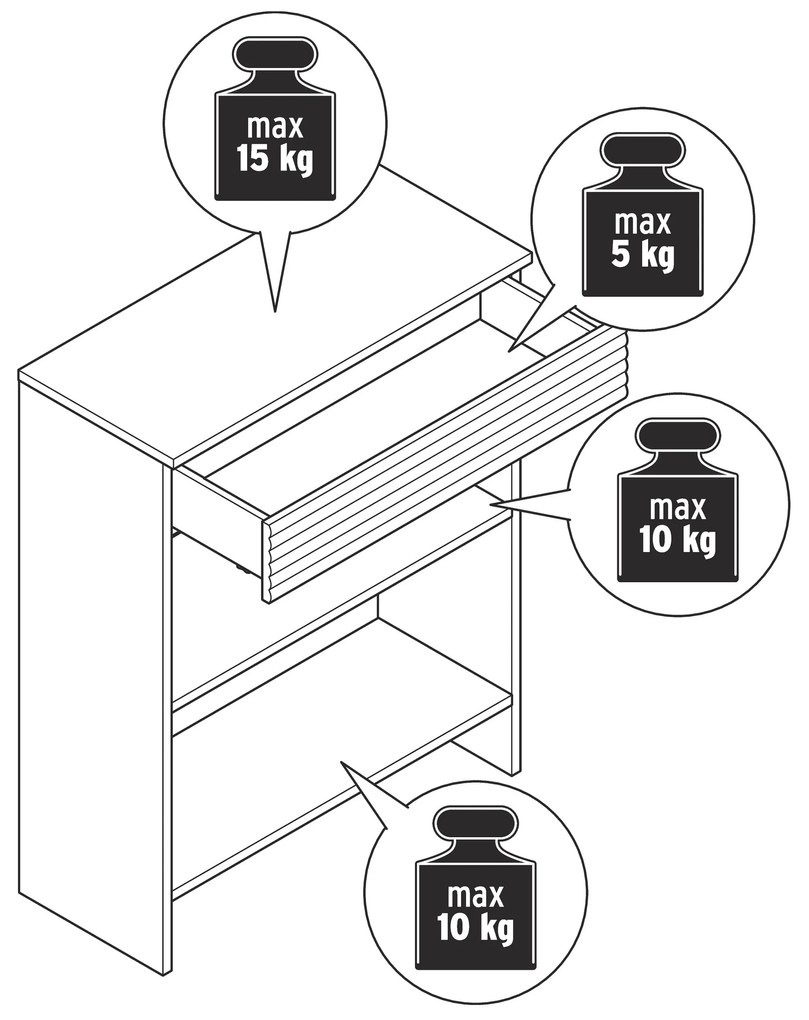 max
15 kg

max
5 kg

max
10 kg

max
10 kg