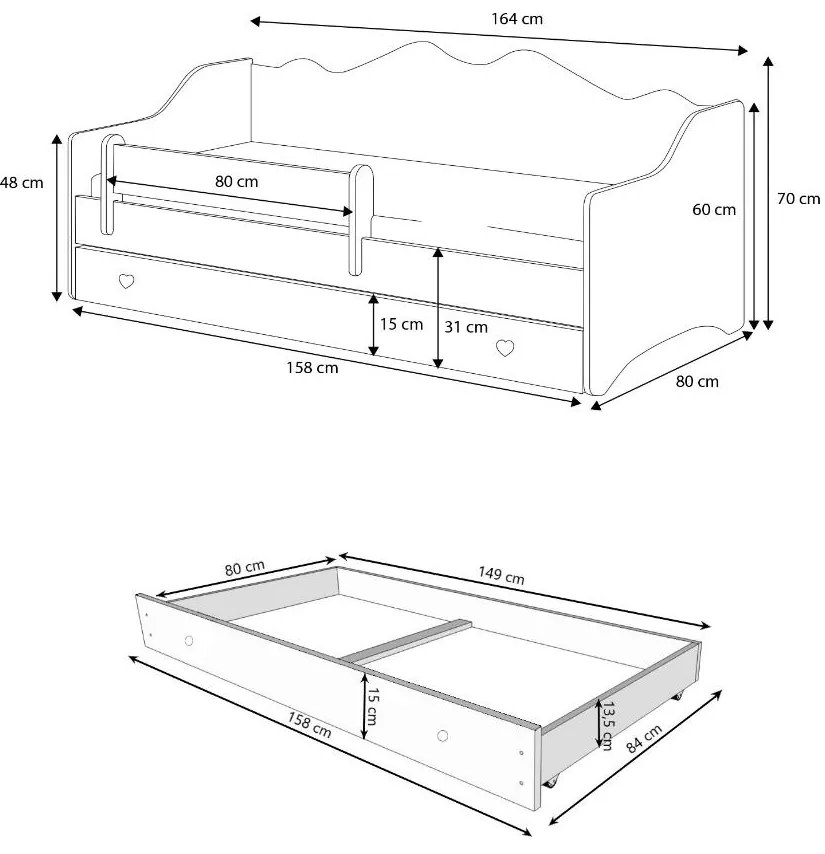 164 cm
48 cm
80 cm
60 cm
70 cm
15 cm
31 cm
158 cm
80 cm

80 cm
149 cm
15 cm
13,5 cm
158 cm
84 cm