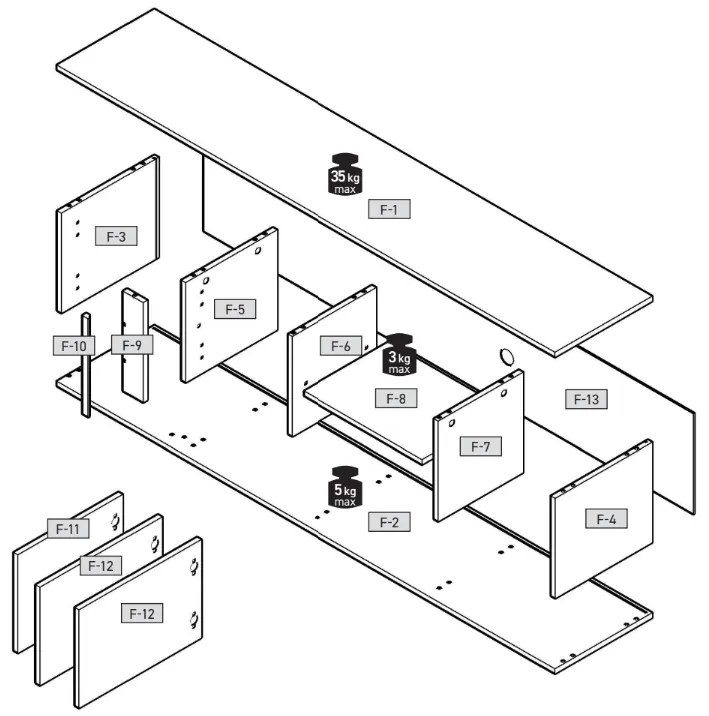 35 kg
max

F-1

F-3

F-5

F-10

F-9

F-6

3 kg
max

F-8

F-13

F-7

5 kg
max

F-2

F-4

F-11

F-12

F-12