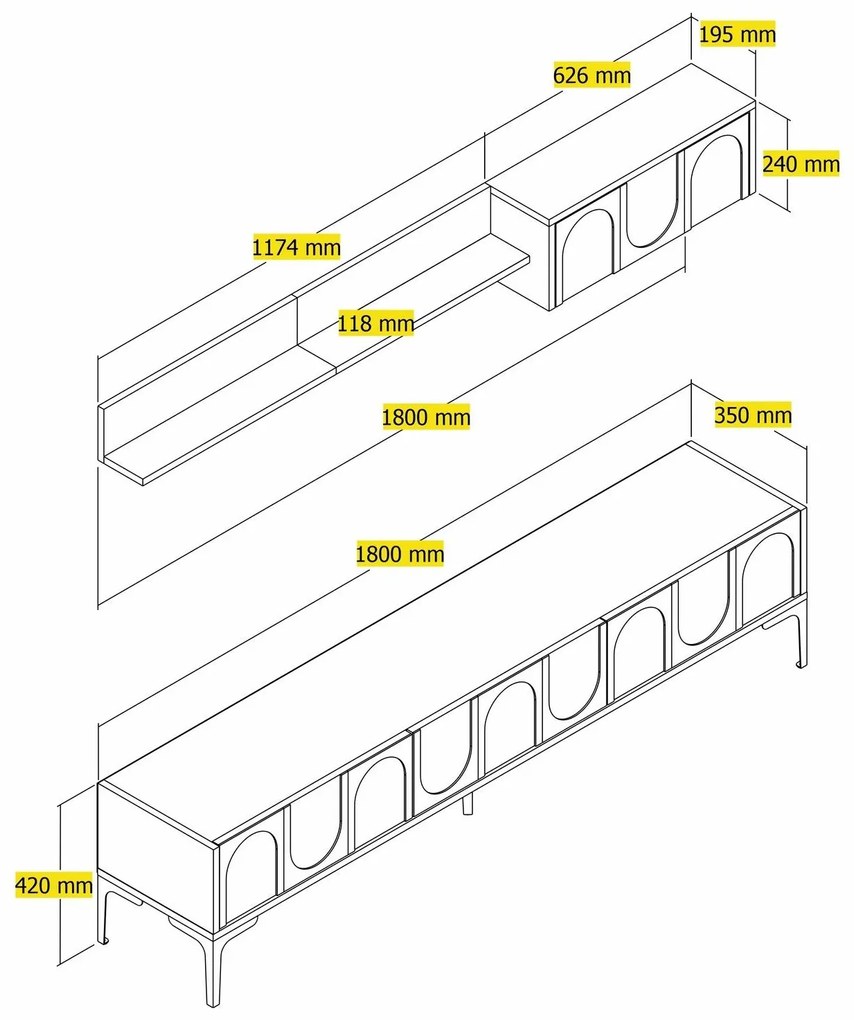 195 mm
626 mm
240 mm
1174 mm
118 mm
1800 mm
350 mm
1800 mm
420 mm