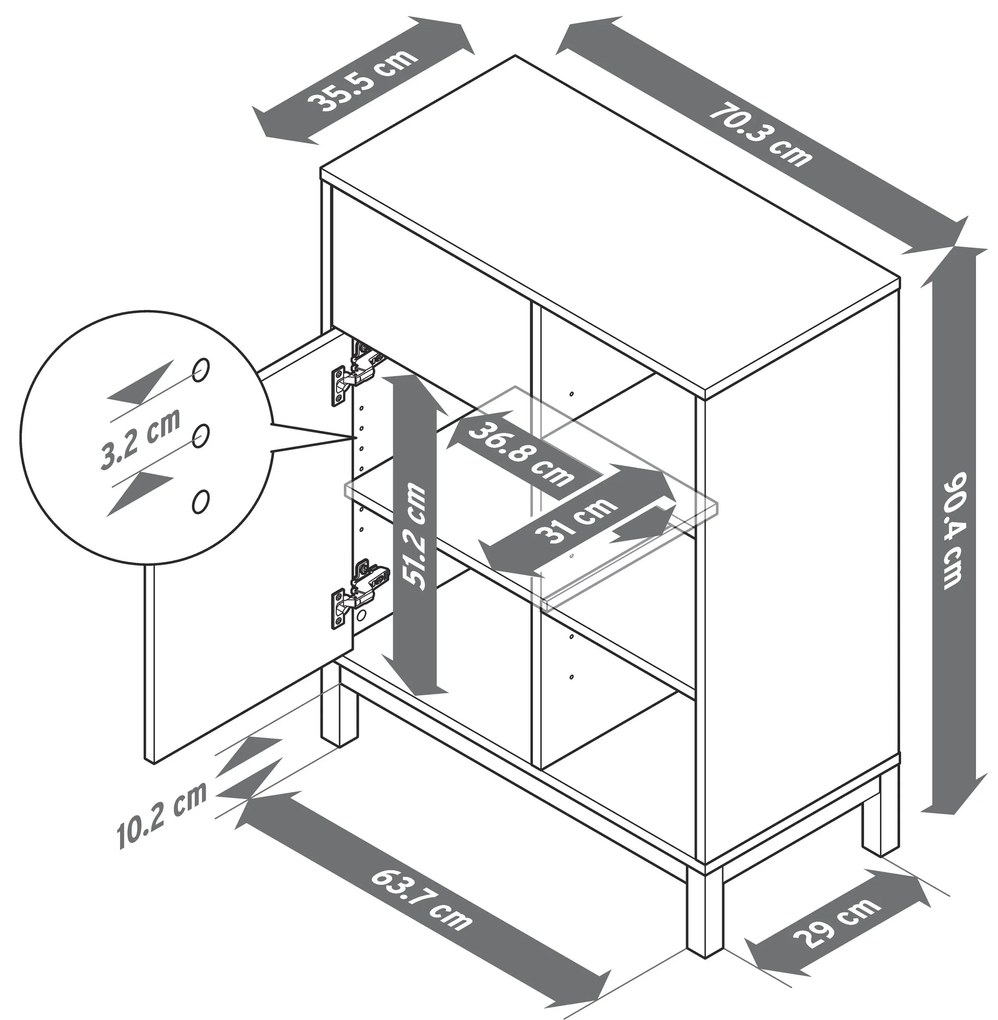 35.5 cm
70.3 cm
90.4 cm
3.2 cm
36.8 cm
31 cm
51.2 cm
10.2 cm
63.7 cm
29 cm