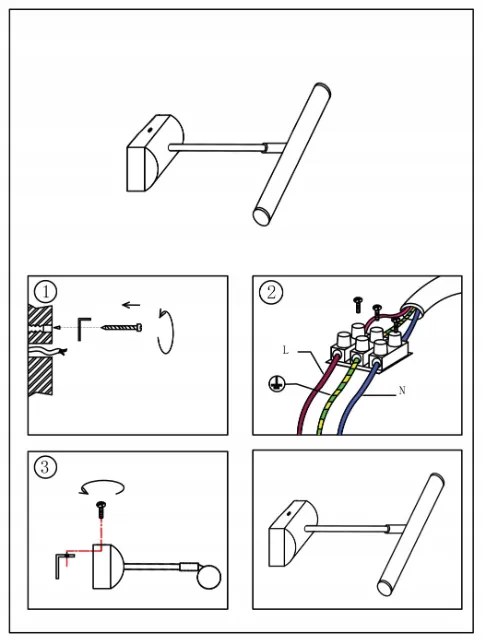 1

2

L

N

3