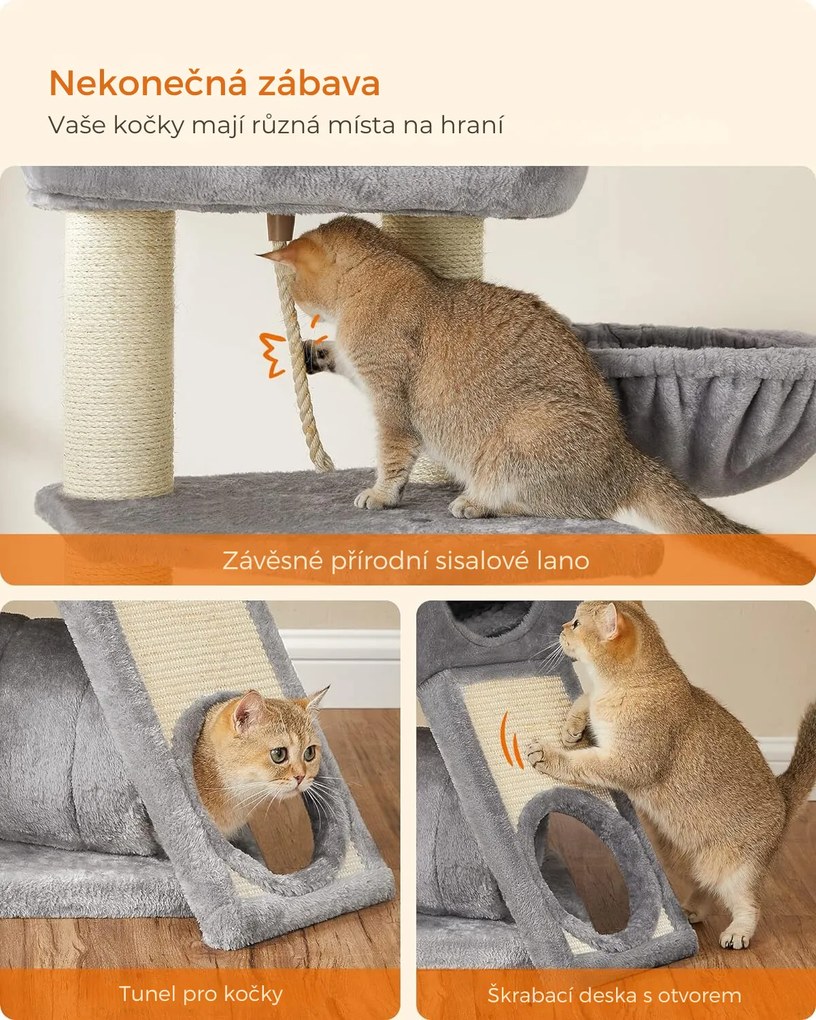 Nekonečná zábava
Vaše kočky mají různá místa na hraní

Závěsné přírodní sisalové lano

Tunel pro kočky

Škrabací deska s otvorem