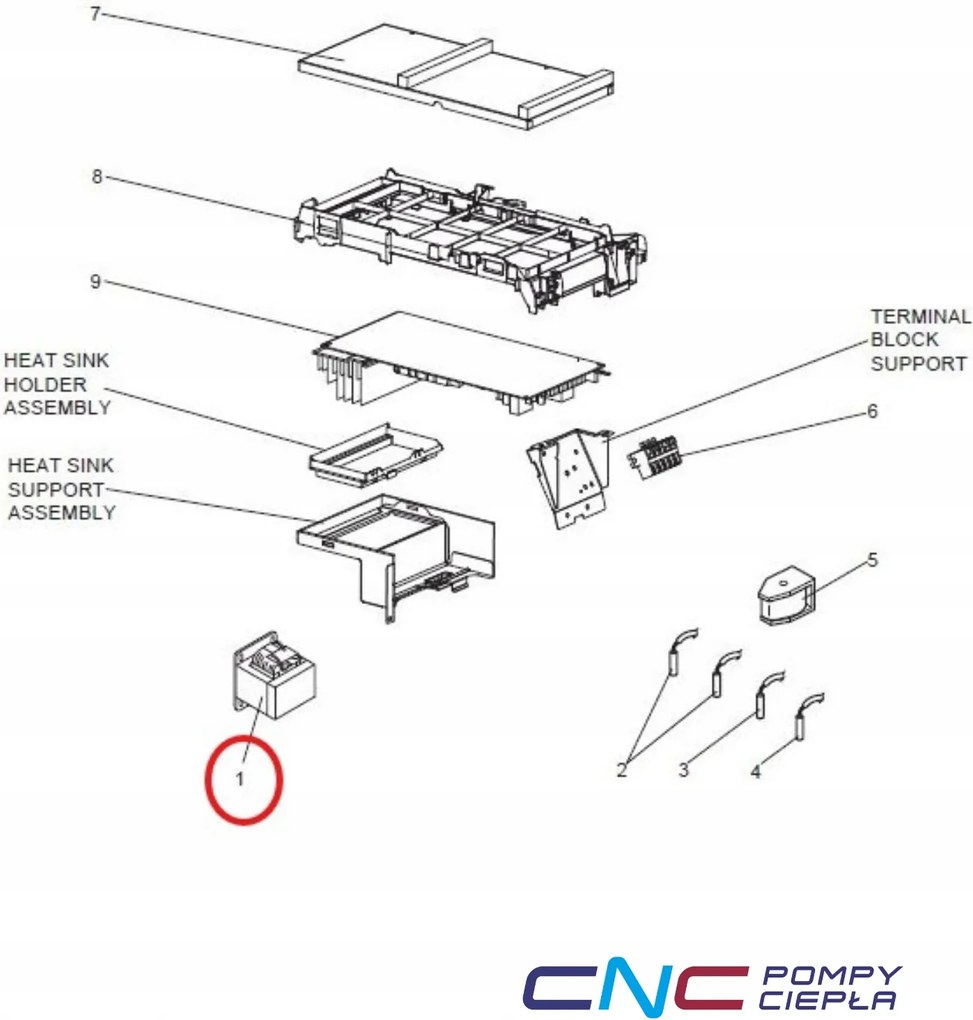 7

8

9

HEAT SINK HOLDER ASSEMBLY

HEAT SINK SUPPORT ASSEMBLY

TERMINAL BLOCK SUPPORT

6

5

1

2

3

4

CNC POMPY CIEPŁA