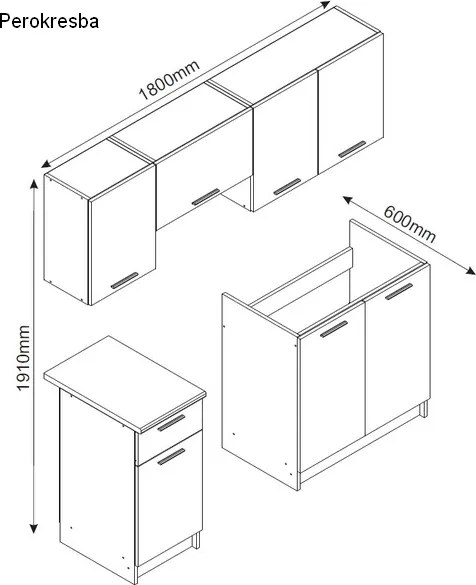 Perokresba

1800mm

600mm

1910mm