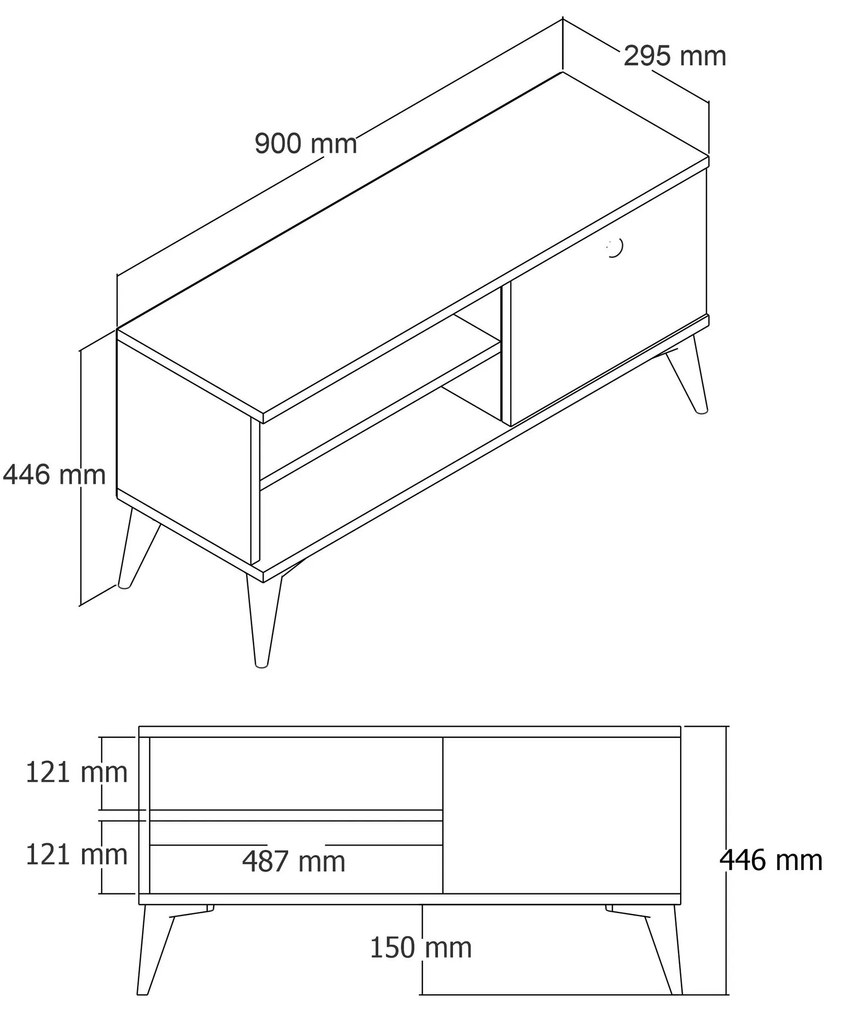 295 mm

900 mm

446 mm

121 mm

121 mm

487 mm

446 mm

150 mm