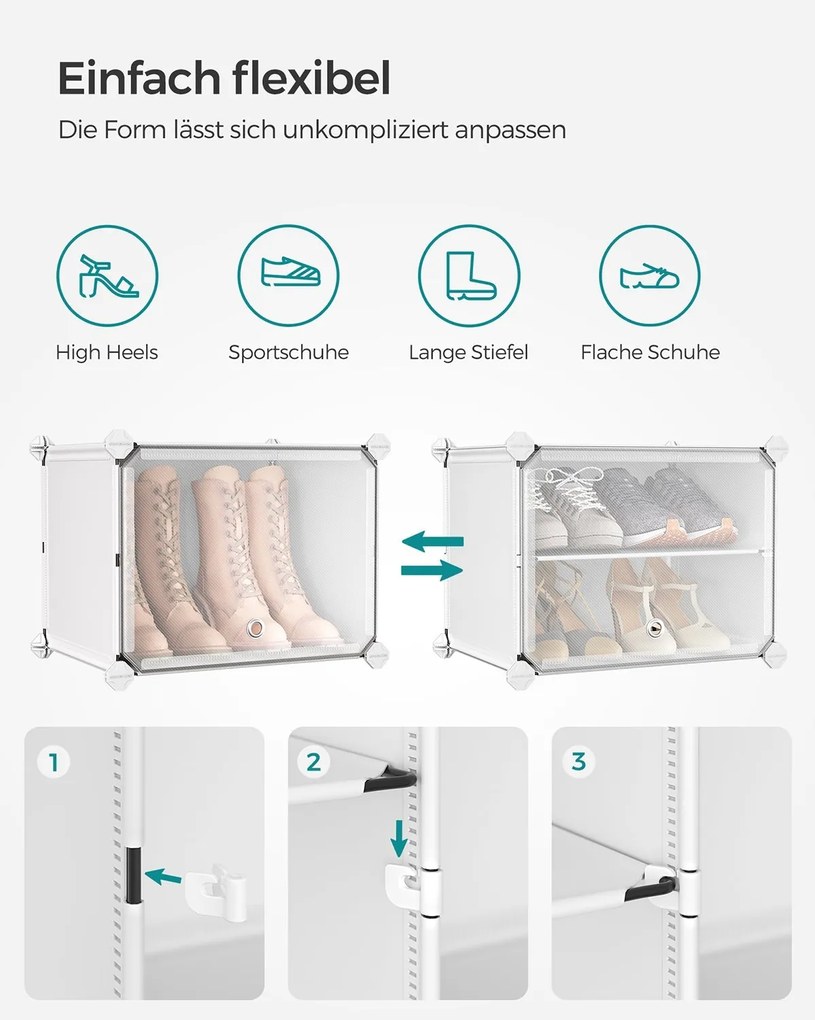 Einfach flexibel

Die Form lässt sich unkompliziert anpassen

High Heels

Sportschuhe

Lange Stiefel

Flache Schuhe

1

2

3