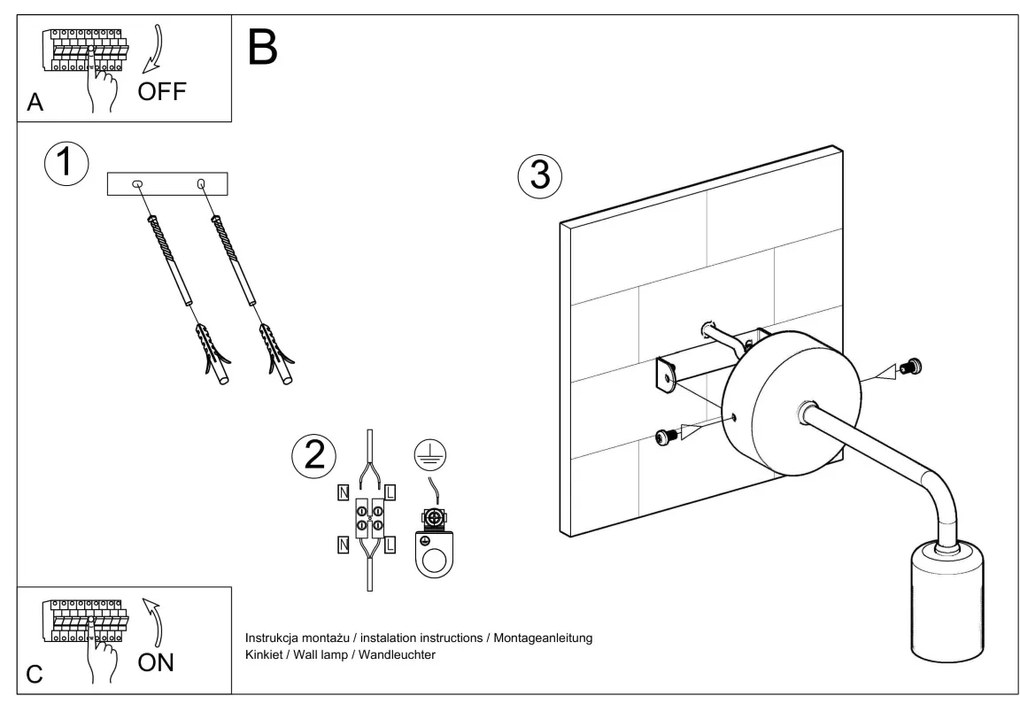 A
OFF

B

1

2

N L
N L

3

C
ON

Instrukcja montażu / instalation instructions / Montageanleitung
Kinkiet / Wall lamp / Wandleuchter