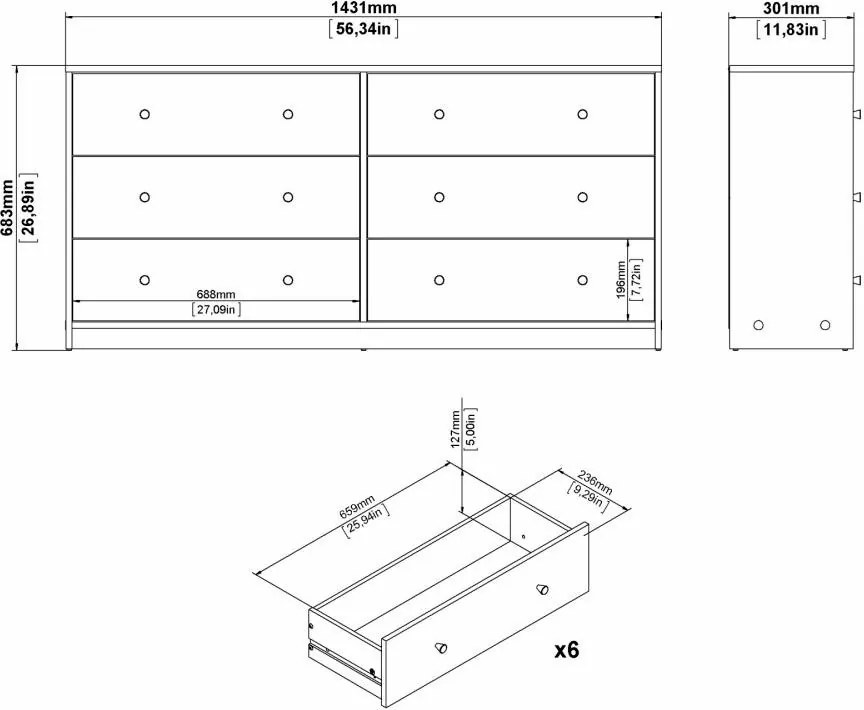 1431mm
[56,34in]

301mm
[11,83in]

683mm
[26,89in]

688mm
[27,09in]

196mm
[7,72in]

127mm
[5,00in]

659mm
[25,94in]

236mm
[9,29in]

x6