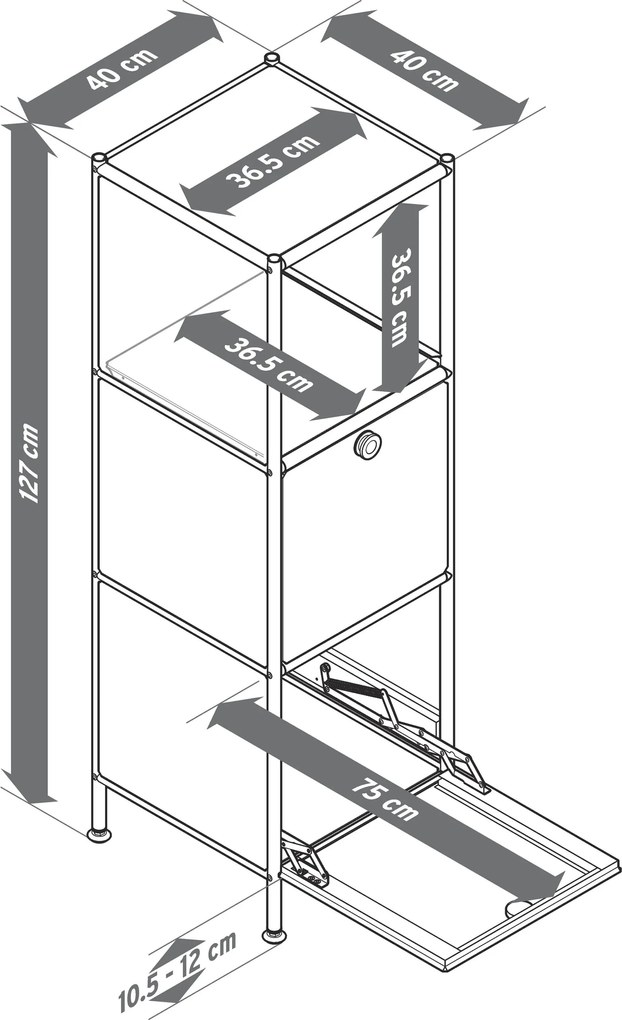 40 cm
40 cm
36.5 cm
36.5 cm
36.5 cm
127 cm
75 cm
10.5 - 12 cm