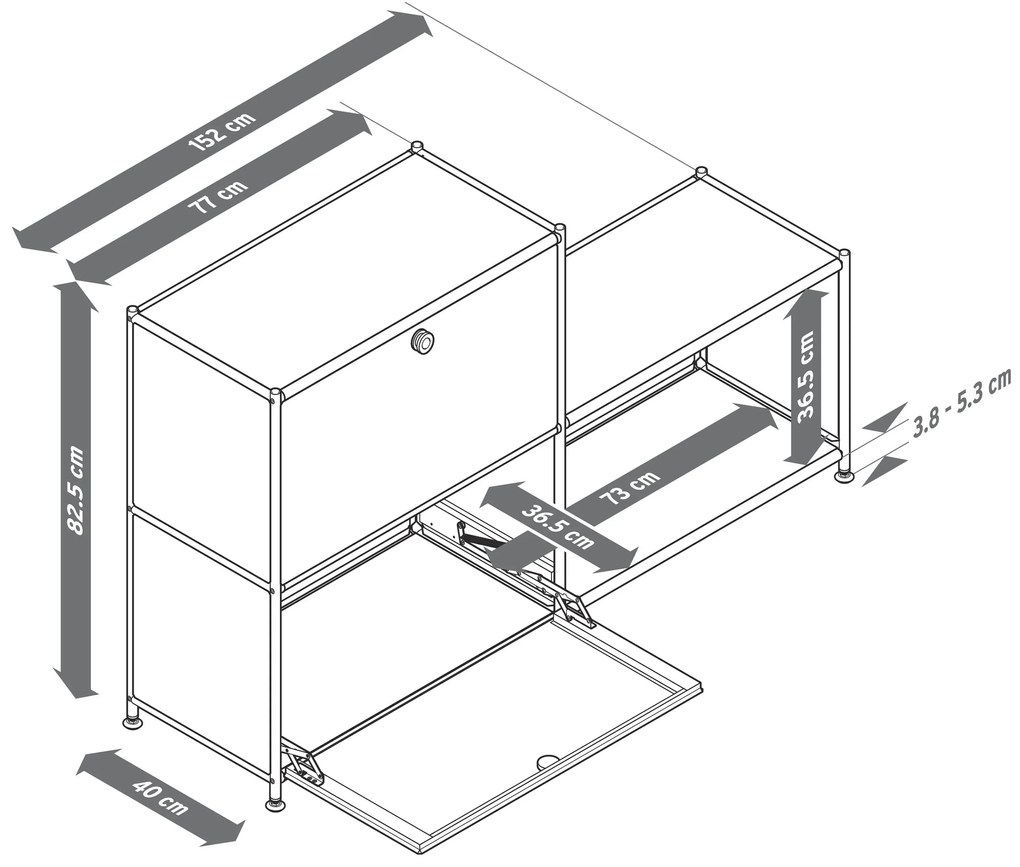 152 cm
77 cm
82.5 cm
36.5 cm
3.8 - 5.3 cm
73 cm
36.5 cm
40 cm