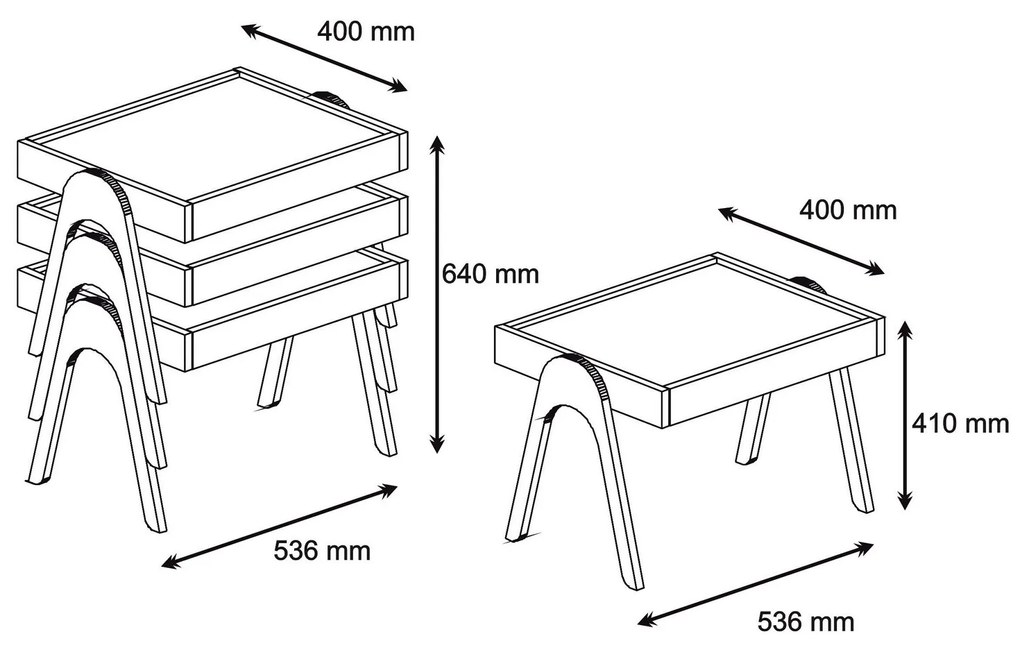 400 mm

640 mm

536 mm

400 mm

410 mm

536 mm