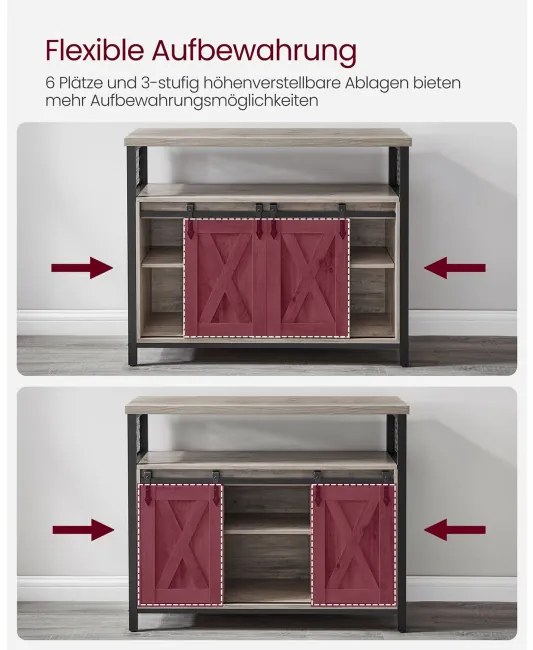 Flexible Aufbewahrung
6 Plätze und 3-stufig höhenverstellbare Ablagen bieten mehr Aufbewahrungsmöglichkeiten