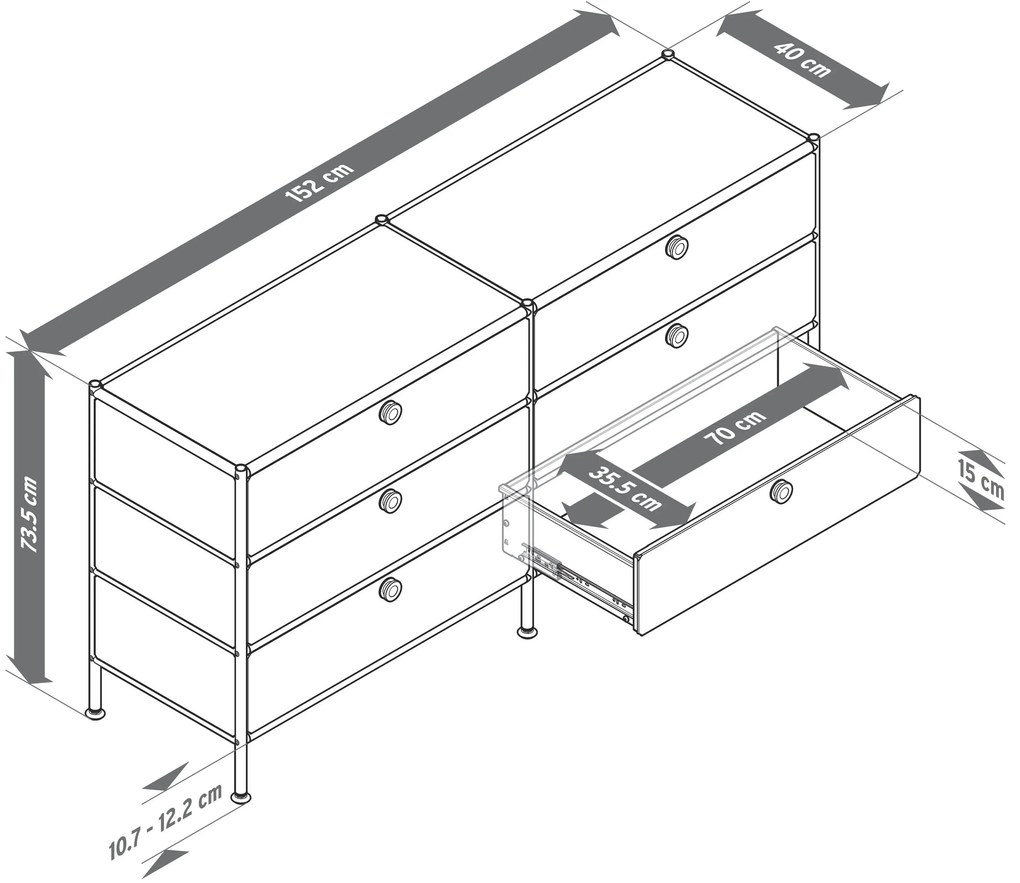 152 cm
40 cm
73.5 cm
70 cm
35.5 cm
15 cm
10.7 - 12.2 cm