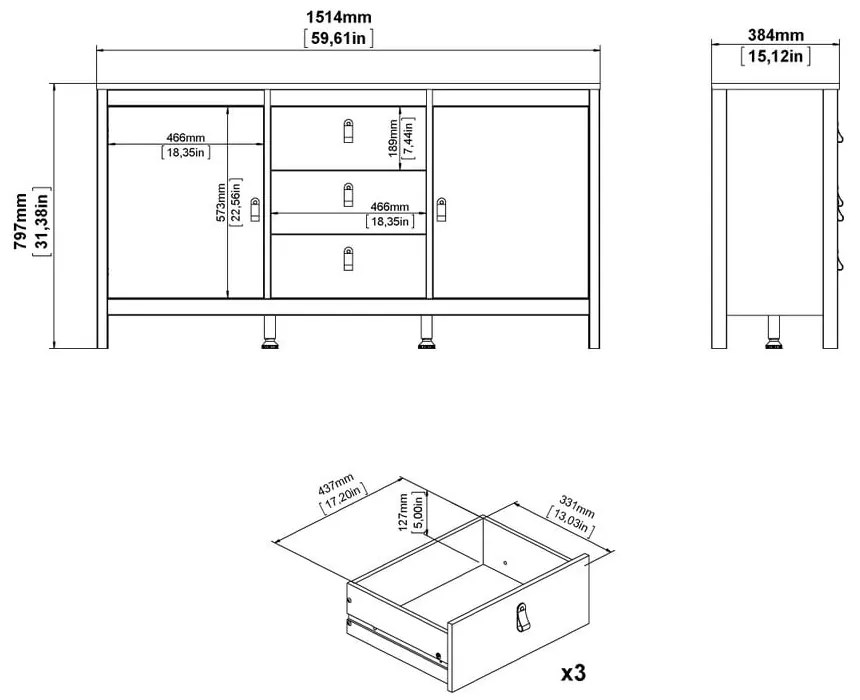 1514mm
[59,61in]

384mm
[15,12in]

797mm
[31,38in]

466mm
[18,35in]

573mm
[22,56in]

189mm
[7,44in]

466mm
[18,35in]

437mm
[17,20in]

127mm
[5,00in]

331mm
[13,03in]

x3