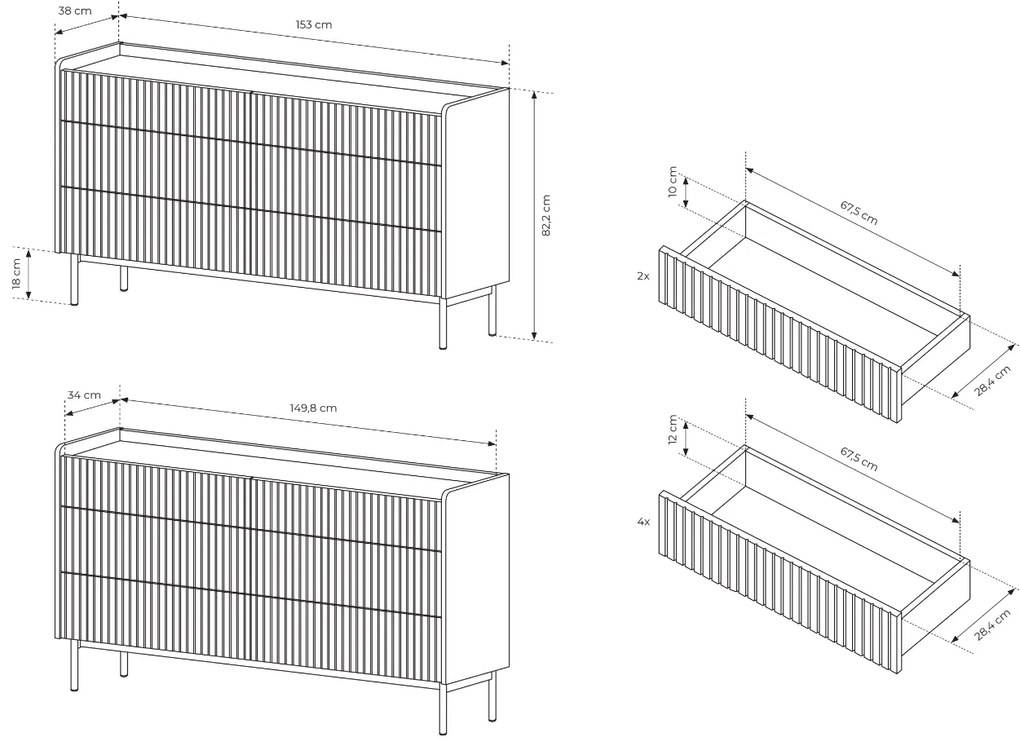 38 cm
153 cm
82,2 cm
18 cm
34 cm
149,8 cm
10 cm
67,5 cm
2x
28,4 cm
12 cm
67,5 cm
4x
28,4 cm