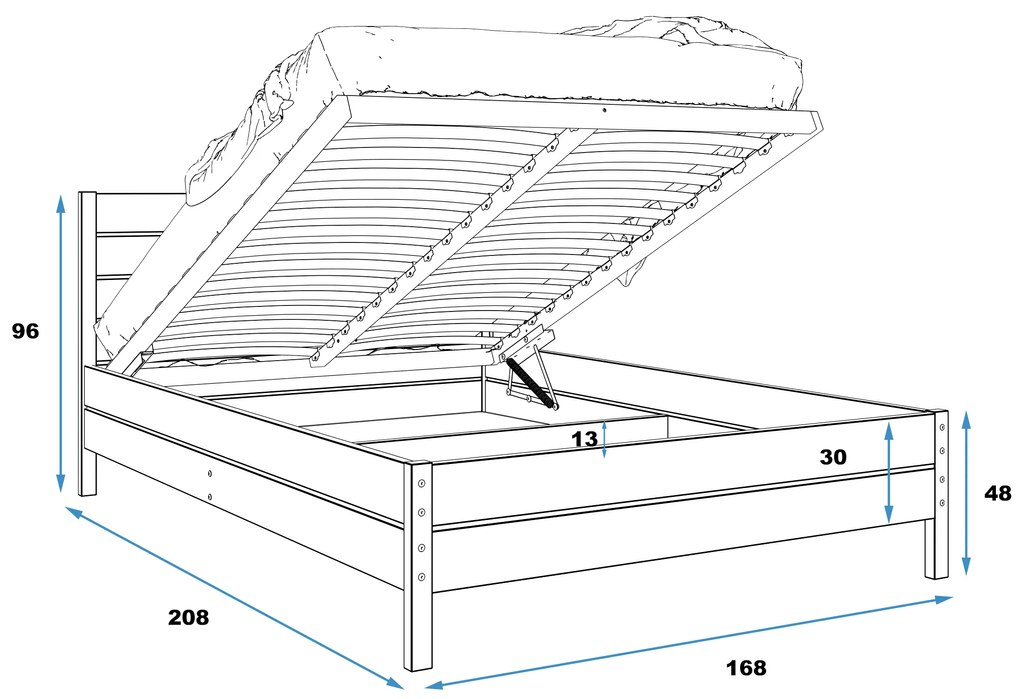 96

13

30

48

208

168