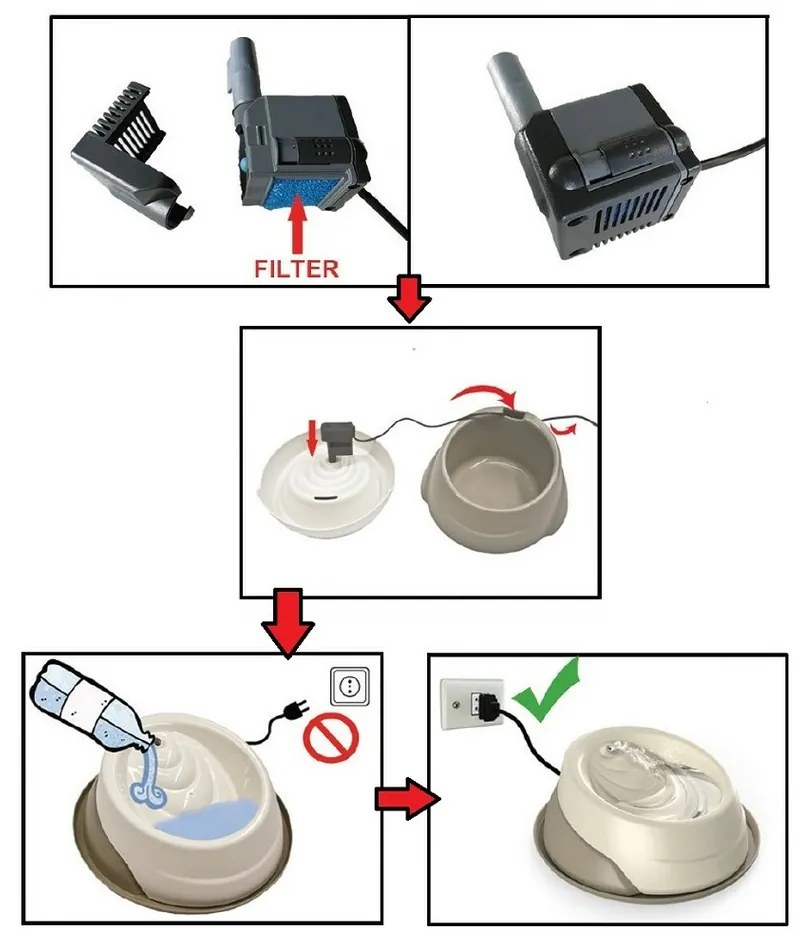 FILTER