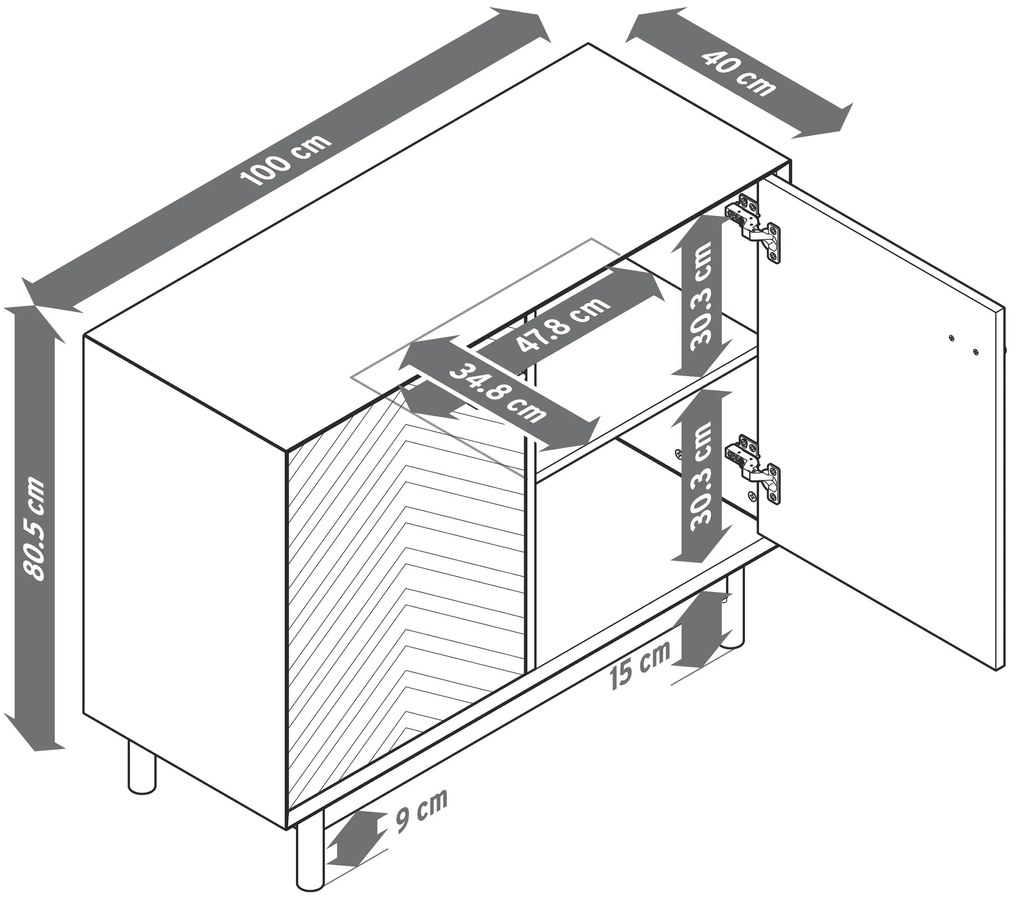 100 cm
40 cm
80.5 cm
47.8 cm
34.8 cm
30.3 cm
30.3 cm
15 cm
9 cm